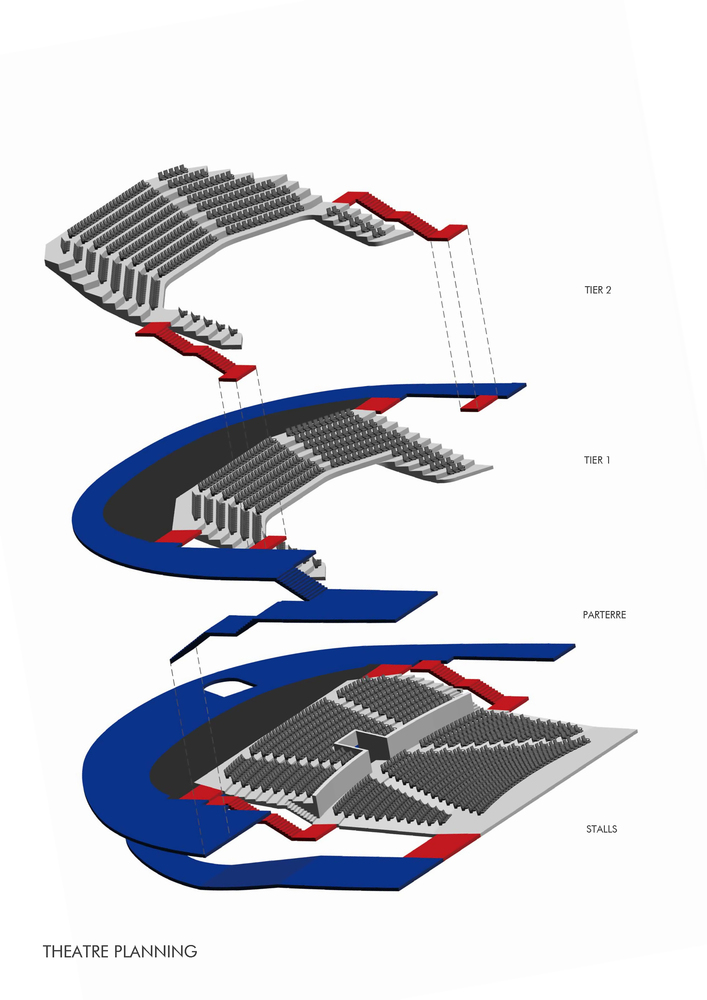 TIER 2

TIER 1

PARTERRE

STALLS

THEATRE PLANNING