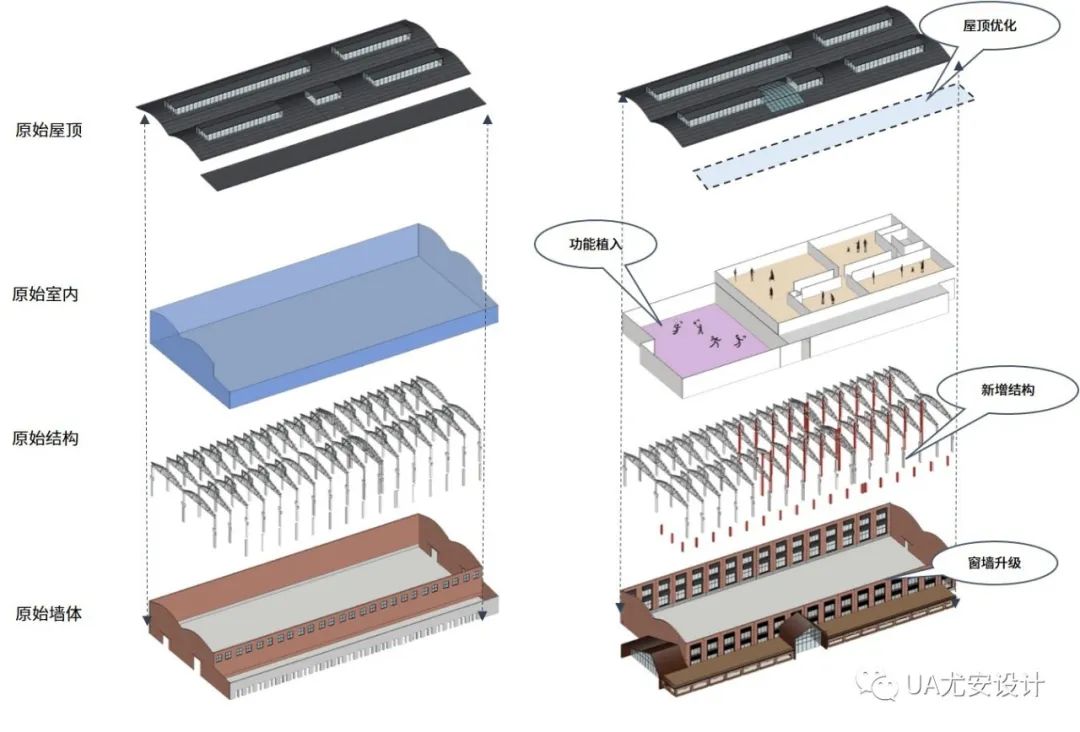 原始屋顶

原始室内

原始结构

原始墙体

屋顶优化

功能植入

新增结构

窗墙升级

UA尤安设计