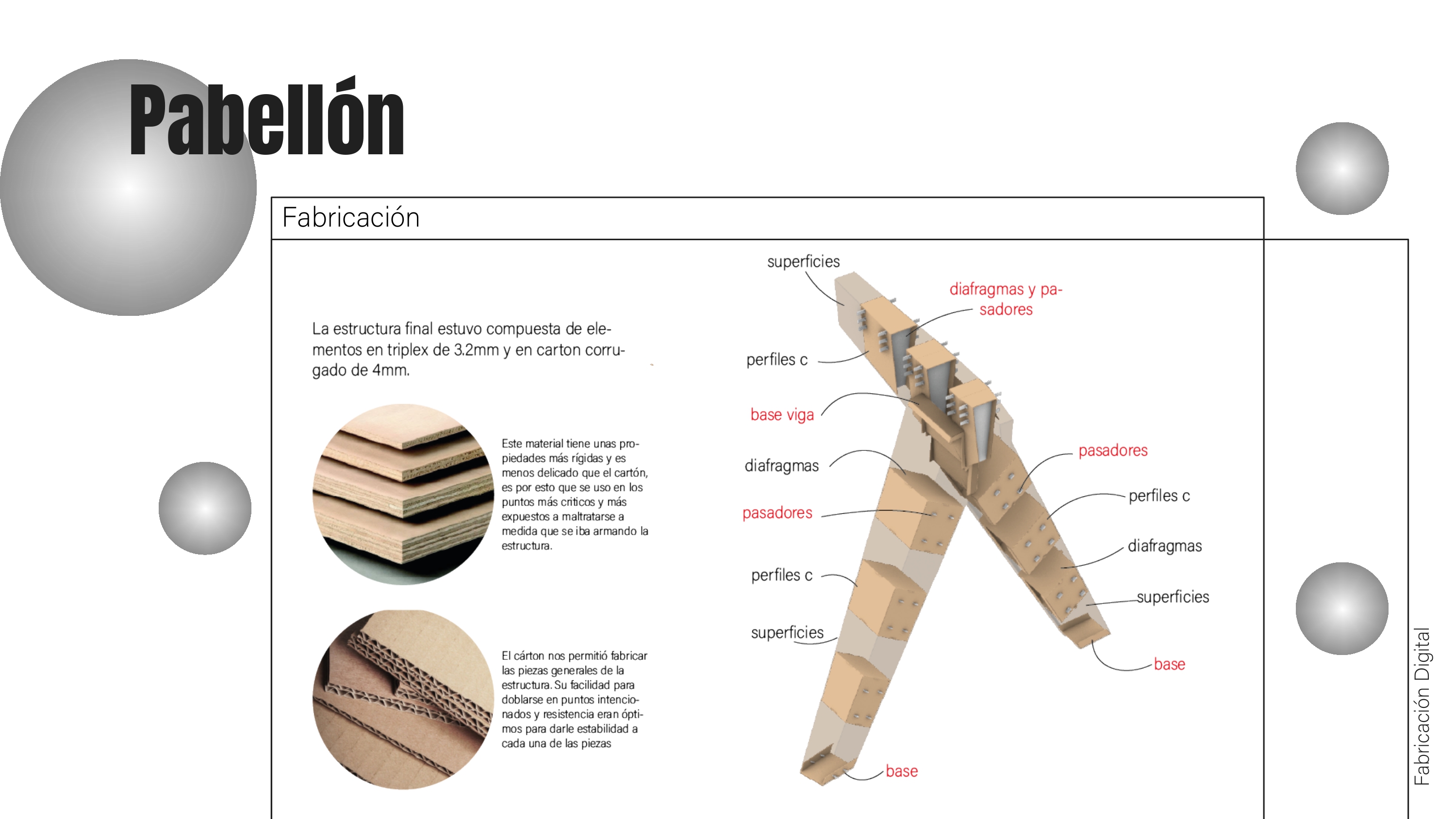 Pabellón

Fabricación

La estructura final estuvo compuesta de elementos en triplex de 3.2mm y en carton corrugado de 4mm.

Este material tiene unas propiedades más rígidas y es menos delicado que el cartón, es por esto que se uso en los puntos más criticos y más expuestos a maltratarse a medida que se iba armando la estructura.

El cárton nos permitió fabricar las piezas generales de la estructura. Su facilidad para doblarse en puntos intencionados y resistencia eran óptimos para darle estabilidad a cada una de las piezas

superficies

diafragmas y pasadores

perfiles c

base viga

diafragmas

pasadores

perfiles c

superficies

base

pasadores

perfiles c

diafragmas

superficies

base

Fabricación Digital