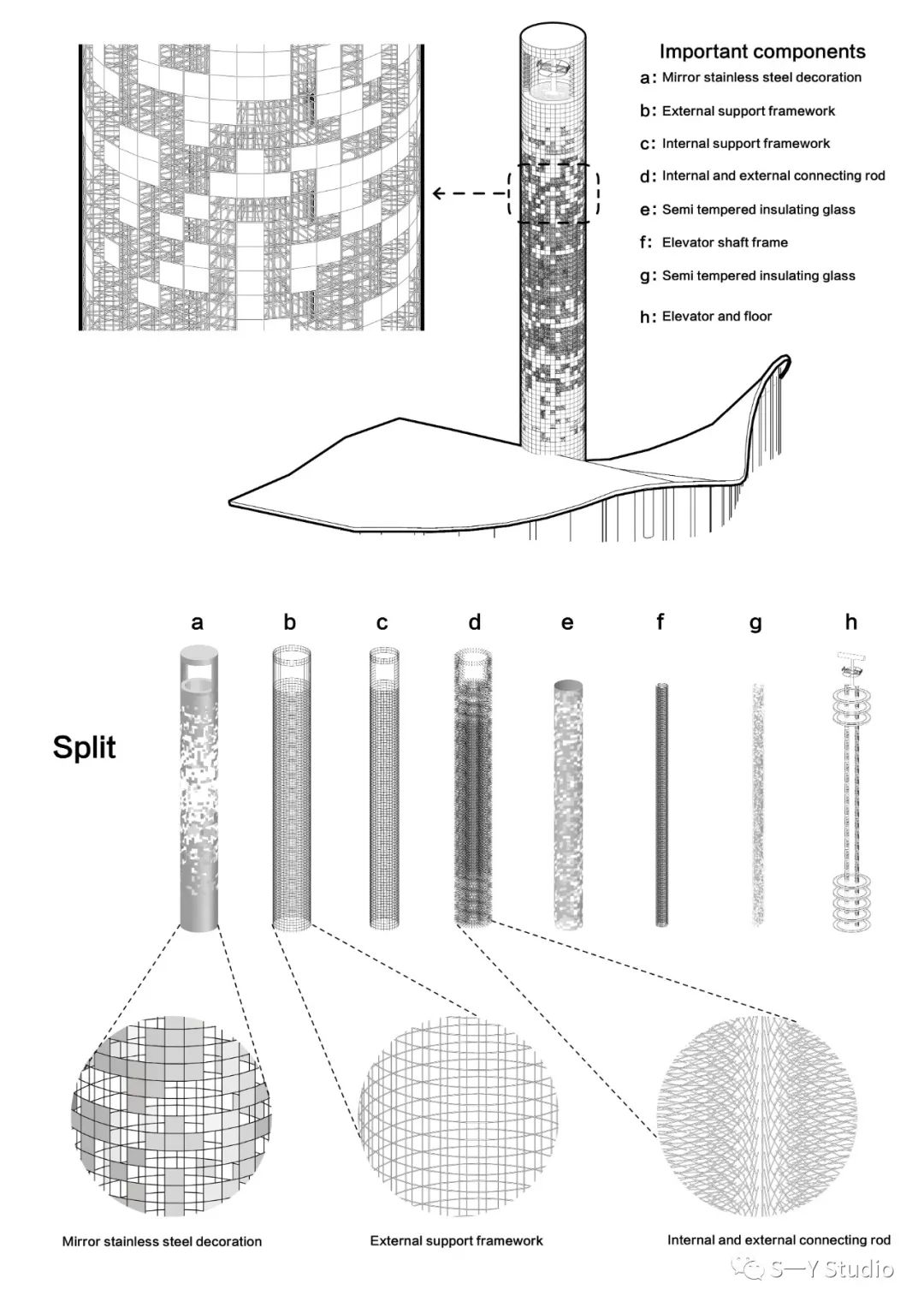 Important components

a: Mirror stainless steel decoration

b: External support framework

c: Internal support framework

d: Internal and external connecting rod

e: Semi tempered insulating glass

f: Elevator shaft frame

g: Semi tempered insulating glass

h: Elevator and floor

a b c d e f g h

Split

Mirror stainless steel decoration

External support framework

Internal and external connecting rod

S—Y Studio