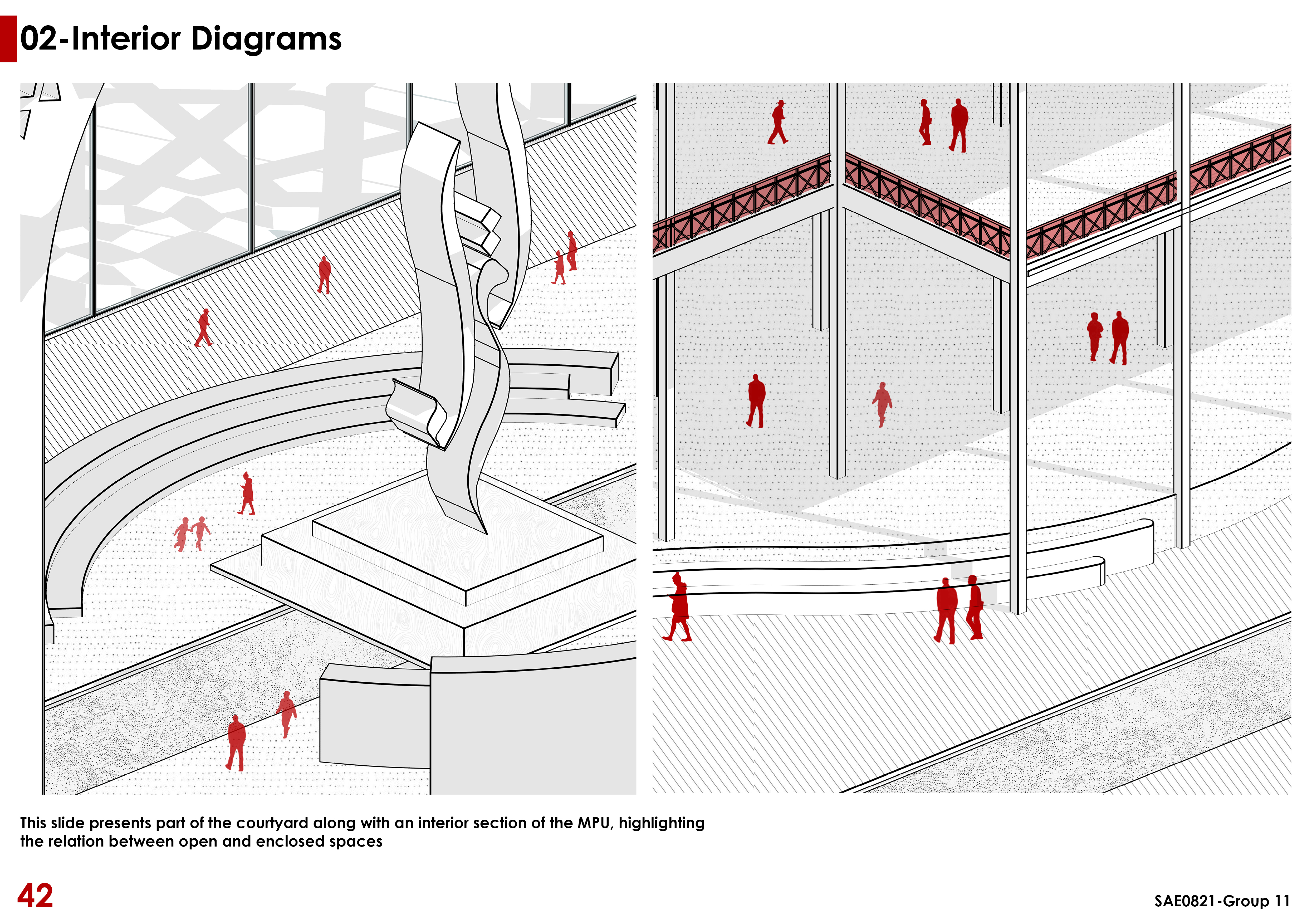 02-Interior Diagrams

This slide presents part of the courtyard along with an interior section of the MPU, highlighting the relation between open and enclosed spaces

42

SAE0821-Group 11