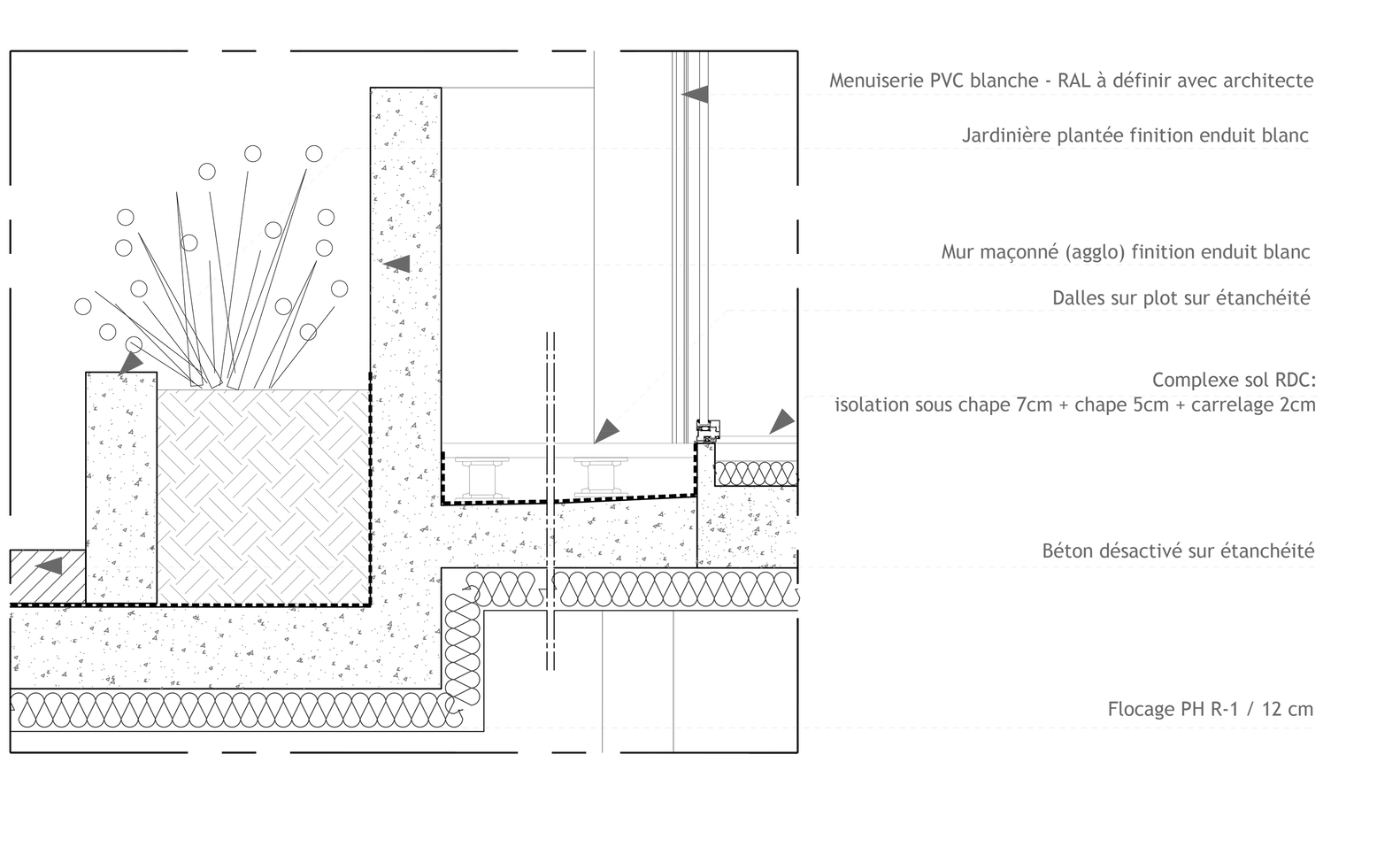 Menuiserie PVC blanche - RAL à définir avec architecte

Jardinière plantée finition enduit blanc

Mur maçonné (agglo) finition enduit blanc

Dalles sur plot sur étanchéité

Complexe sol RDC:
isolation sous chape 7cm + chape 5cm + carrelage 2cm

Béton désactivé sur étanchéité

Flocage PH R-1 / 12 cm