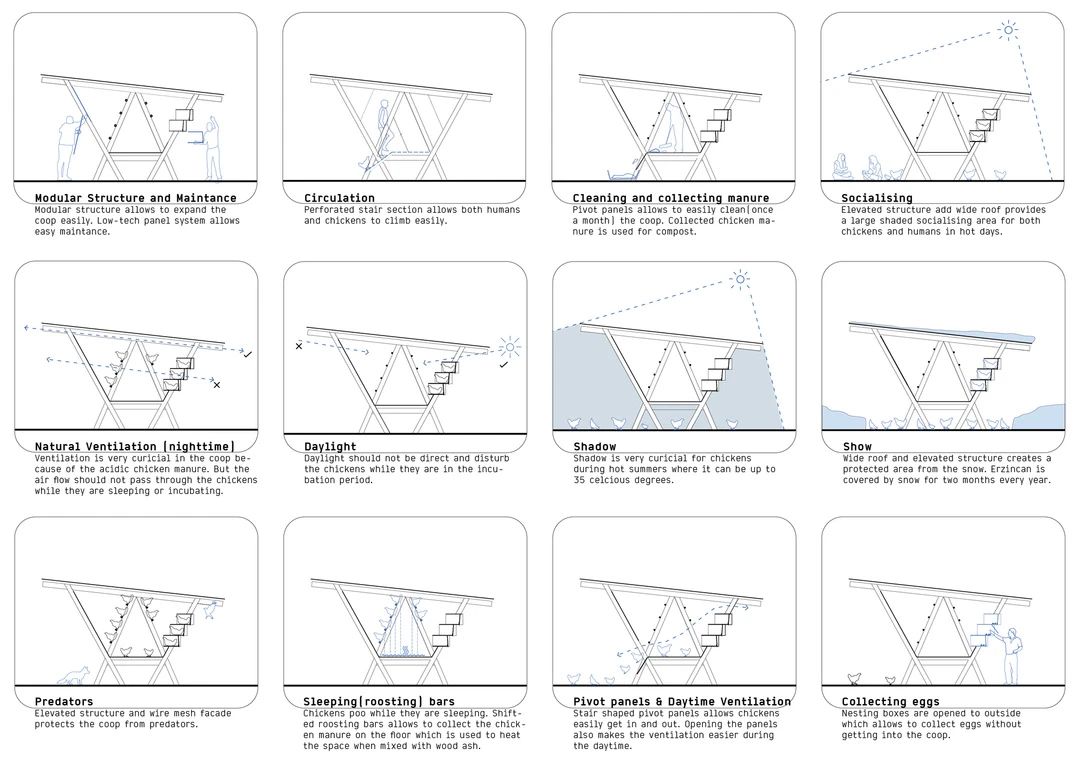 Modular Structure and Maintance
Modular structure allows to expand the coop easily. Low-tech panel system allows easy maintance.

Circulation
Perforated stair section allows both humans and chickens to climb easily.

Cleaning and collecting manure
Pivot panels allows to easily clean(once a month) the coop. Collected chicken manure is used for compost.

Socialising
Elevated structure add wide roof provides a large shaded socialising area for both chickens and humans in hot days.

Natural Ventilation (nighttime)
Ventilation is very curicial in the coop because of the acidic chicken manure. But the air flow should not pass through the chickens while they are sleeping or incubating.

Daylight
Daylight should not be direct and disturb the chickens while they are in the incubation period.

Shadow
Shadow is very curicial for chickens during hot summers where it can be up to 35 celcious degrees.

Show
Wide roof and elevated structure creates a protected area from the snow. Erzincan is covered by snow for two months every year.

Predators
Elevated structure and wire mesh facade protects the coop from predators.

Sleeping(roosting) bars
Chickens poo while they are sleeping. Shifted roosting bars allows to collect the chicken manure on the floor which is used to heat the space when mixed with wood ash.

Pivot panels & Daytime Ventilation
Stair shaped pivot panels allows chickens easily get in and out. Opening the panels also makes the ventilation easier during the daytime.

Collecting eggs
Nesting boxes are opened to outside which allows to collect eggs without getting into the coop.