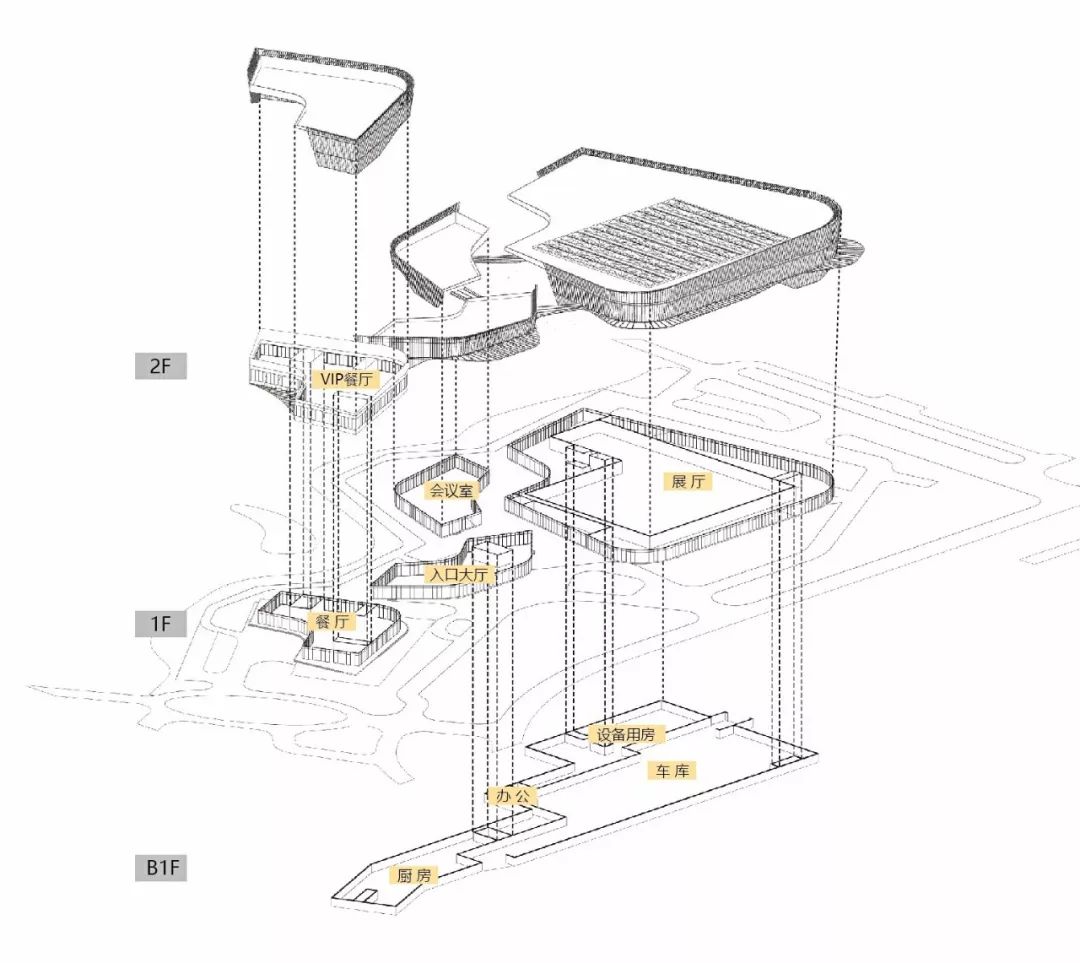 2F

VIP餐厅

会议室

展厅

入口大厅

1F

餐厅

设备用房

车库

办公

B1F

厨房