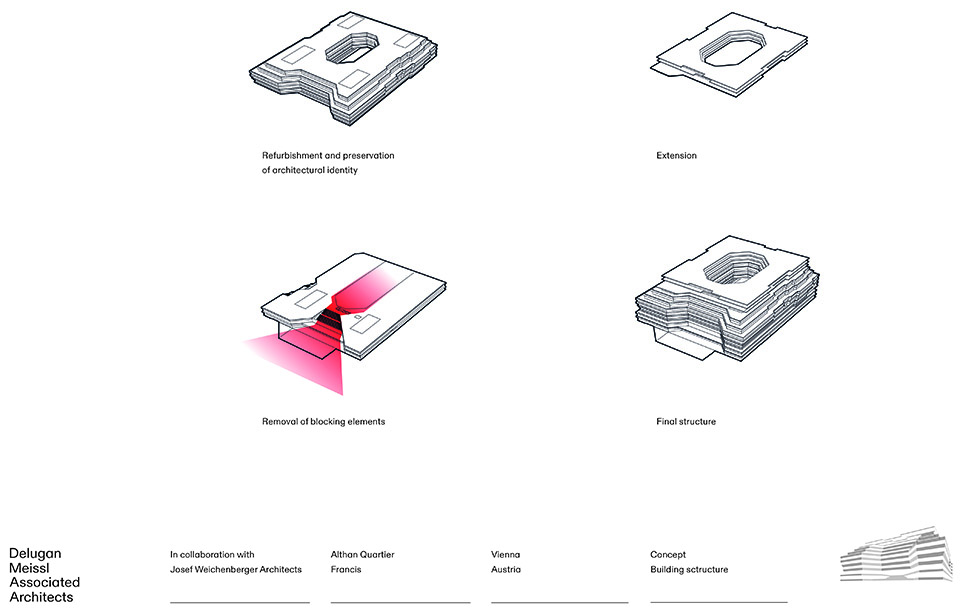 Refurbishment and preservation of architectural identity

Extension

Removal of blocking elements

Final structure

Delugan
Meissl
Associated
Architects

In collaboration with
Josef Weichenberger Architects

Althan Quartier
Francis

Vienna
Austria

Concept
Building sctructure