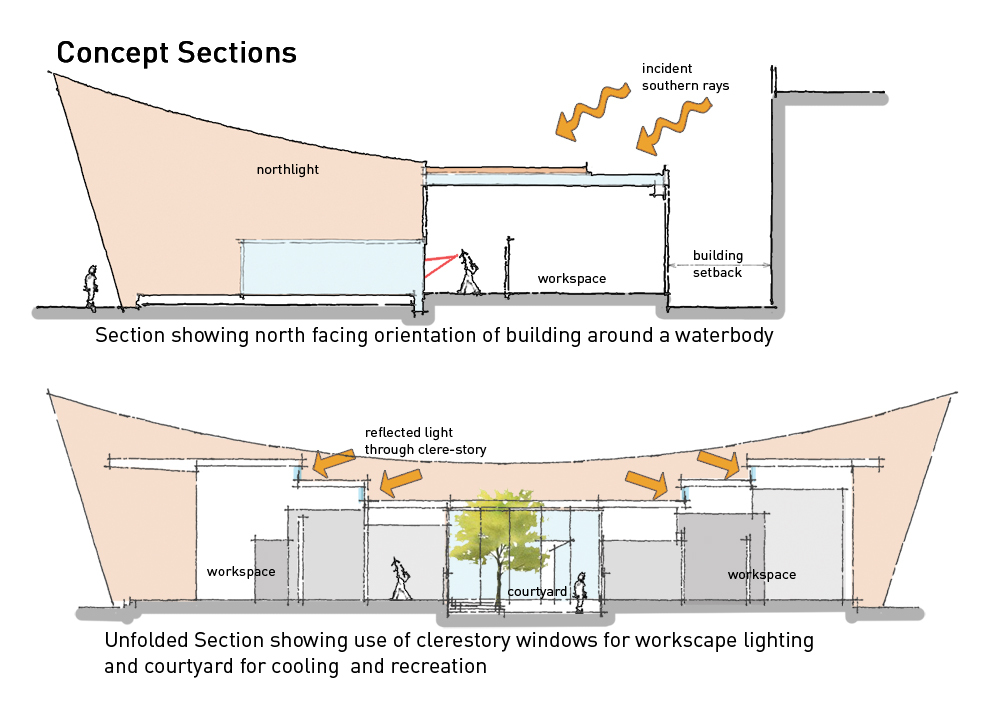 Concept Sections

incident
southern rays

northlight

building
setback

workspace

Section showing north facing orientation of building around a waterbody

reflected light
through clere-story

workspace

courtyard

workspace

Unfolded Section showing use of clerestory windows for workscape lighting and courtyard for cooling and recreation