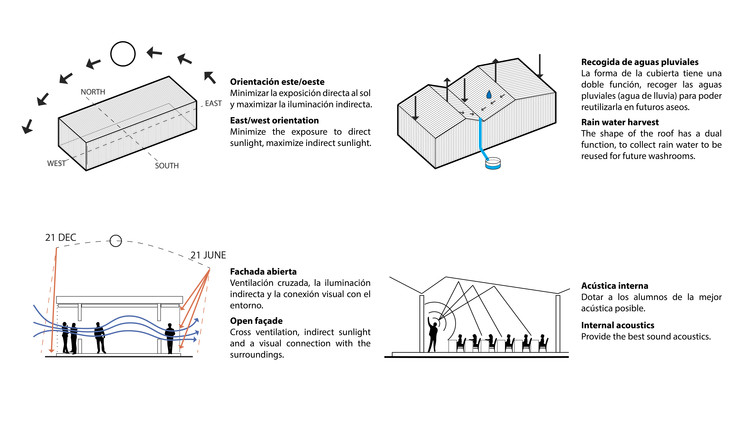 NORTH

EAST

WEST

SOUTH

Orientación este/oeste
Minimizar la exposición directa al sol y maximizar la iluminación indirecta.

East/west orientation
Minimize the exposure to direct sunlight, maximize indirect sunlight.

Recogida de aguas pluviales
La forma de la cubierta tiene una doble función, recoger las aguas pluviales (agua de lluvia) para poder reutilizarla en futuros aseos.

Rain water harvest
The shape of the roof has a dual function, to collect rain water to be reused for future washrooms.

21 DEC

21 JUNE

Fachada abierta
Ventilación cruzada, la iluminación indirecta y la conexión visual con el entorno.

Open façade
Cross ventilation, indirect sunlight and a visual connection with the surroundings.

Acústica interna
Dotar a los alumnos de la mejor acústica posible.

Internal acoustics
Provide the best sound acoustics.