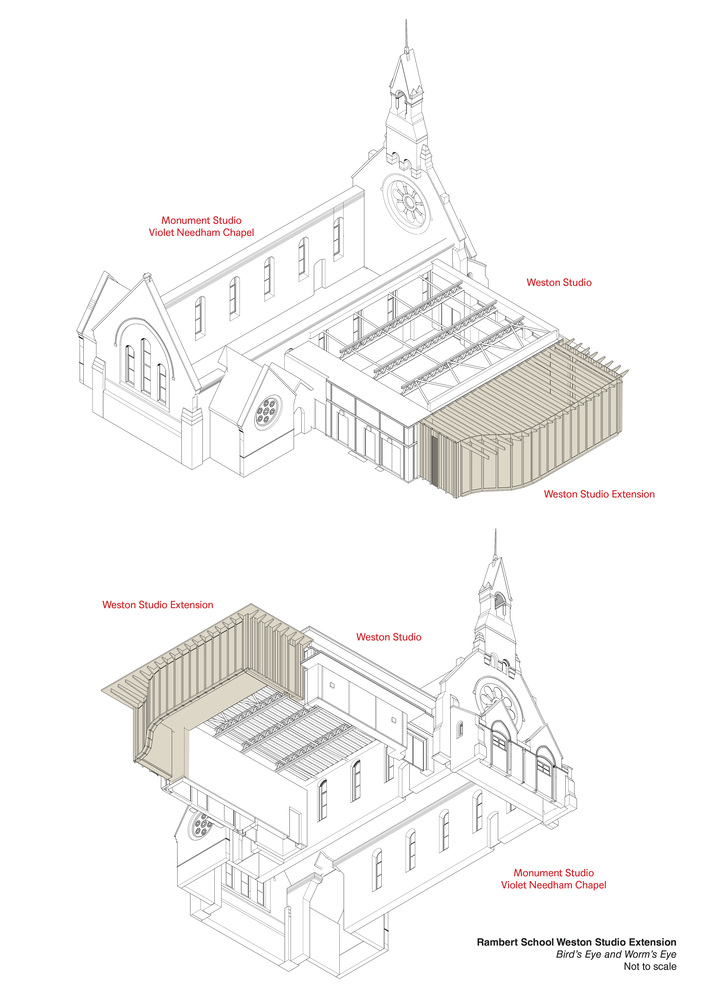 Monument Studio
Violet Needham Chapel

Weston Studio

Weston Studio Extension

Weston Studio Extension

Weston Studio

Monument Studio
Violet Needham Chapel

Rambert School Weston Studio Extension
Bird's Eye and Worm's Eye
Not to scale