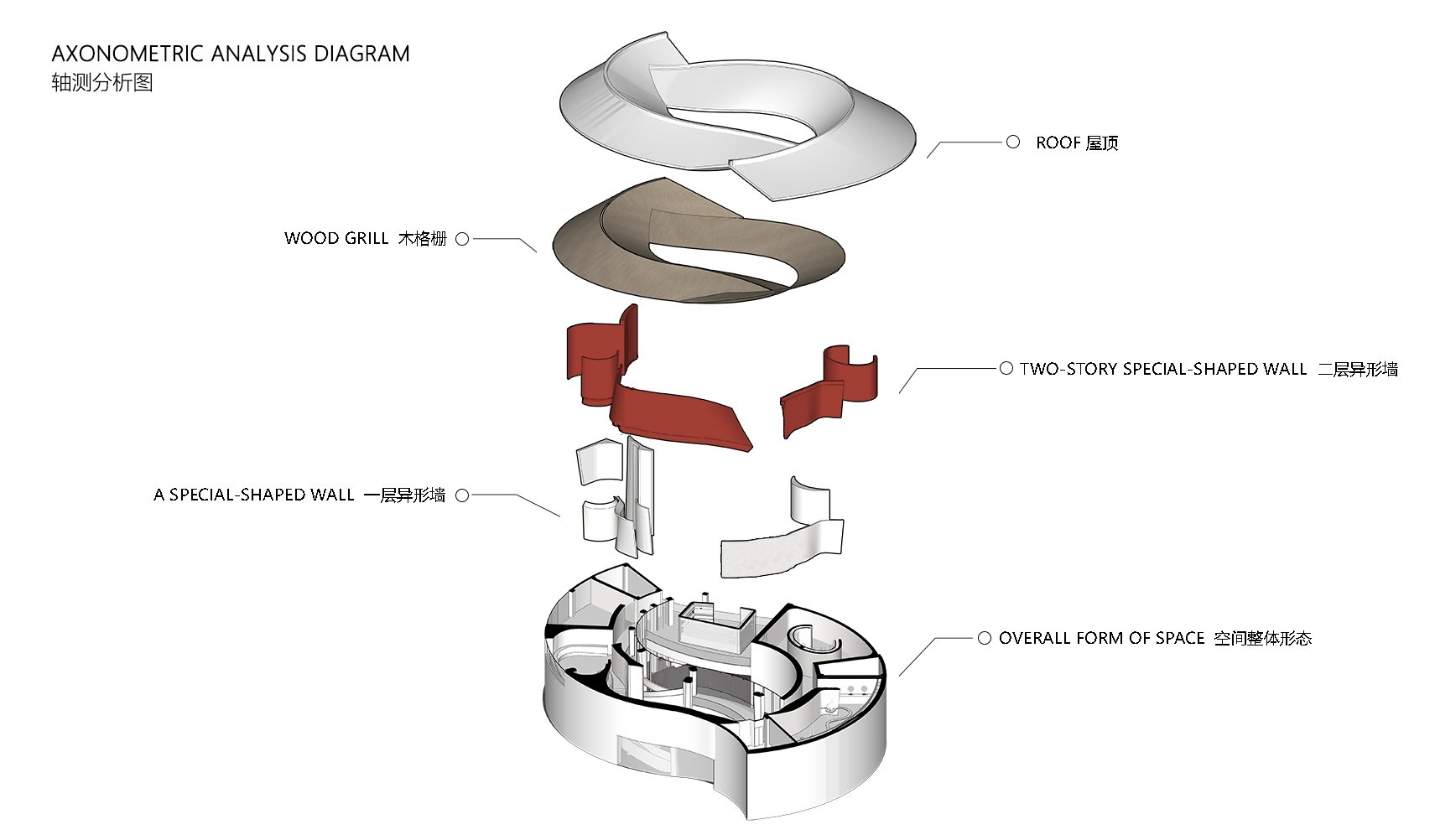 AXONOMETRIC ANALYSIS DIAGRAM
轴测分析图

ROOF 屋顶

WOOD GRILL 木格栅

TWO-STORY SPECIAL-SHAPED WALL 二层异形墙

A SPECIAL-SHAPED WALL 一层异形墙

OVERALL FORM OF SPACE 空间整体形态