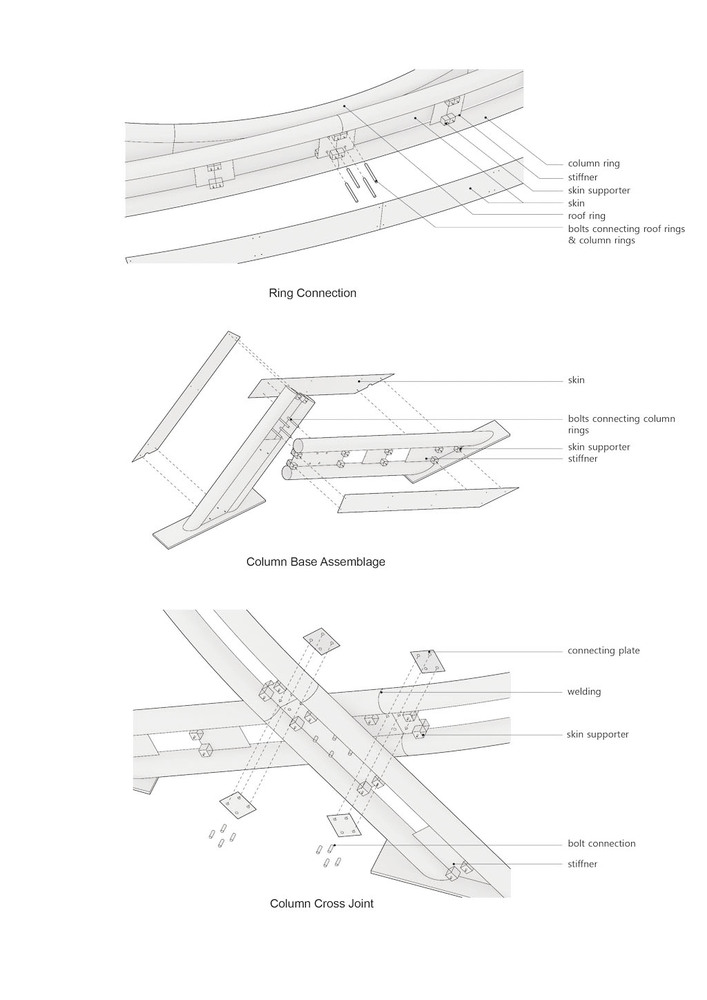 column ring
stiffner
skin supporter
skin
roof ring
bolts connecting roof rings & column rings

Ring Connection

skin
bolts connecting column rings
skin supporter
stiffner

Column Base Assemblage

connecting plate
welding
skin supporter
bolt connection
stiffner

Column Cross Joint