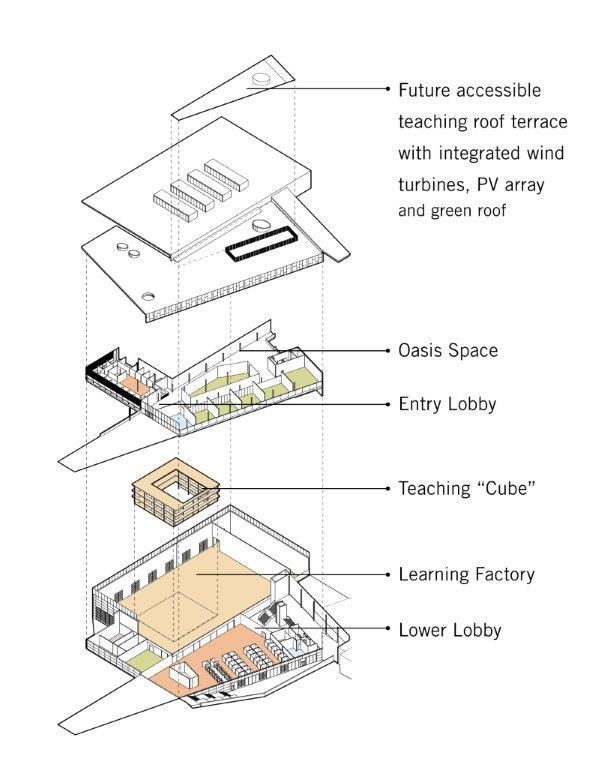 Future accessible teaching roof terrace with integrated wind turbines, PV array and green roof

Oasis Space

Entry Lobby

Teaching “Cube”

Learning Factory

Lower Lobby