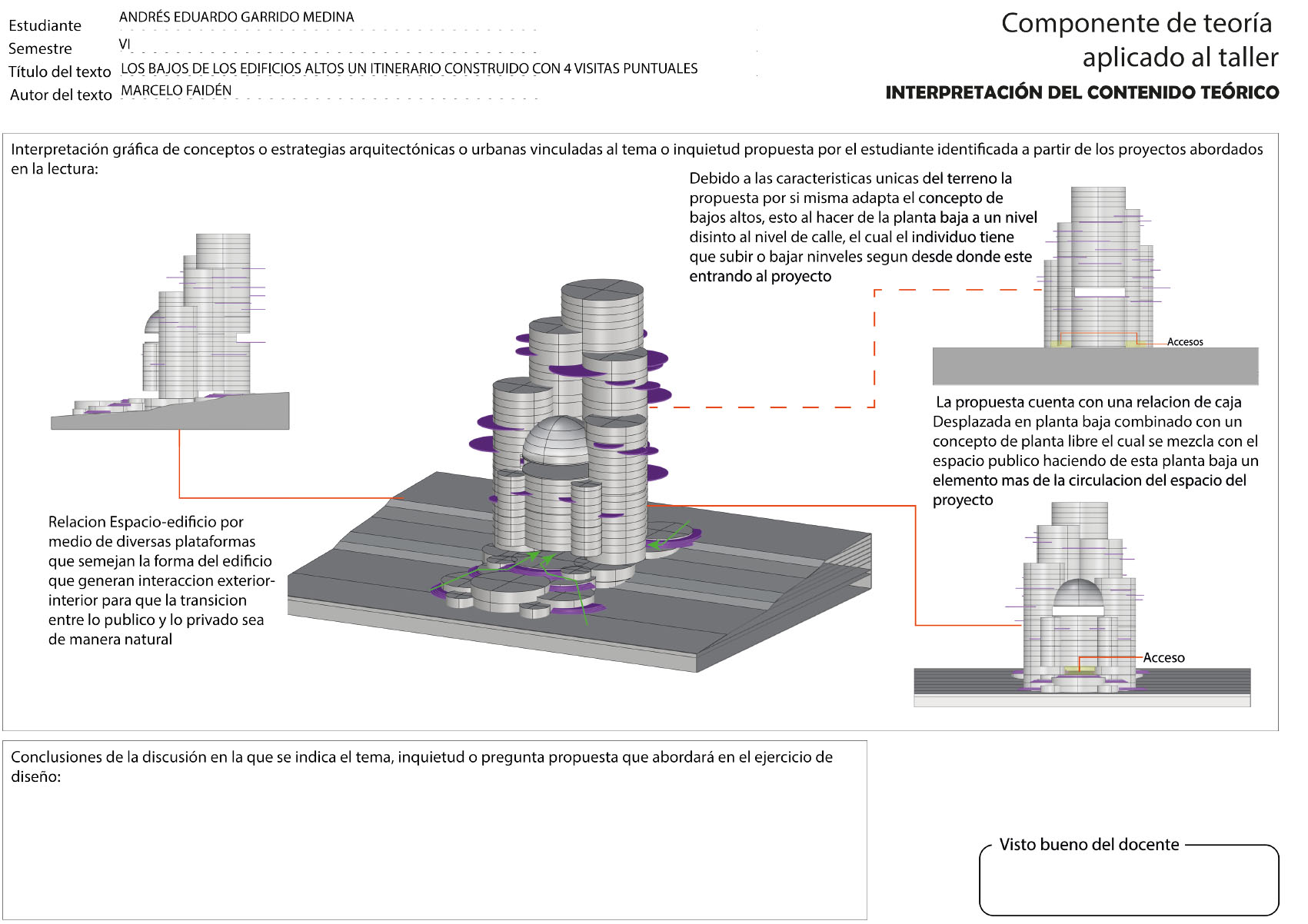 Estudiante ANDRÉS EDUARDO GARRIDO MEDINA
Semestre VI
Título del texto LOS BAJOS DE LOS EDIFICIOS ALTOS UN ITINERARIO CONSTRUIDO CON 4 VISITAS PUNTUALES
Autor del texto MARCELO FAIDÉN

Componente de teoría aplicado al taller
INTERPRETACIÓN DEL CONTENIDO TEÓRICO

Interpretación gráfica de conceptos o estrategias arquitectónicas o urbanas vinculadas al tema o inquietud propuesta por el estudiante identificada a partir de los proyectos abordados en la lectura:

Debido a las caracteristicas unicas del terreno la propuesta por si misma adapta el concepto de bajos altos, esto al hacer de la planta baja a un nivel disinto al nivel de calle, el cual el individuo tiene que subir o bajar ninveles segun desde donde este entrando al proyecto

Accesos

La propuesta cuenta con una relacion de caja Desplazada en planta baja combinado con un concepto de planta libre el cual se mezcla con el espacio publico haciendo de esta planta baja un elemento mas de la circulacion del espacio del proyecto

Relacion Espacio-edificio por medio de diversas plataformas que semejan la forma del edificio que generan interaccion exterior-interior para que la transicion entre lo publico y lo privado sea de manera natural

Acceso

Conclusiones de la discusión en la que se indica el tema, inquietud o pregunta propuesta que abordará en el ejercicio de diseño:

Visto bueno del docente