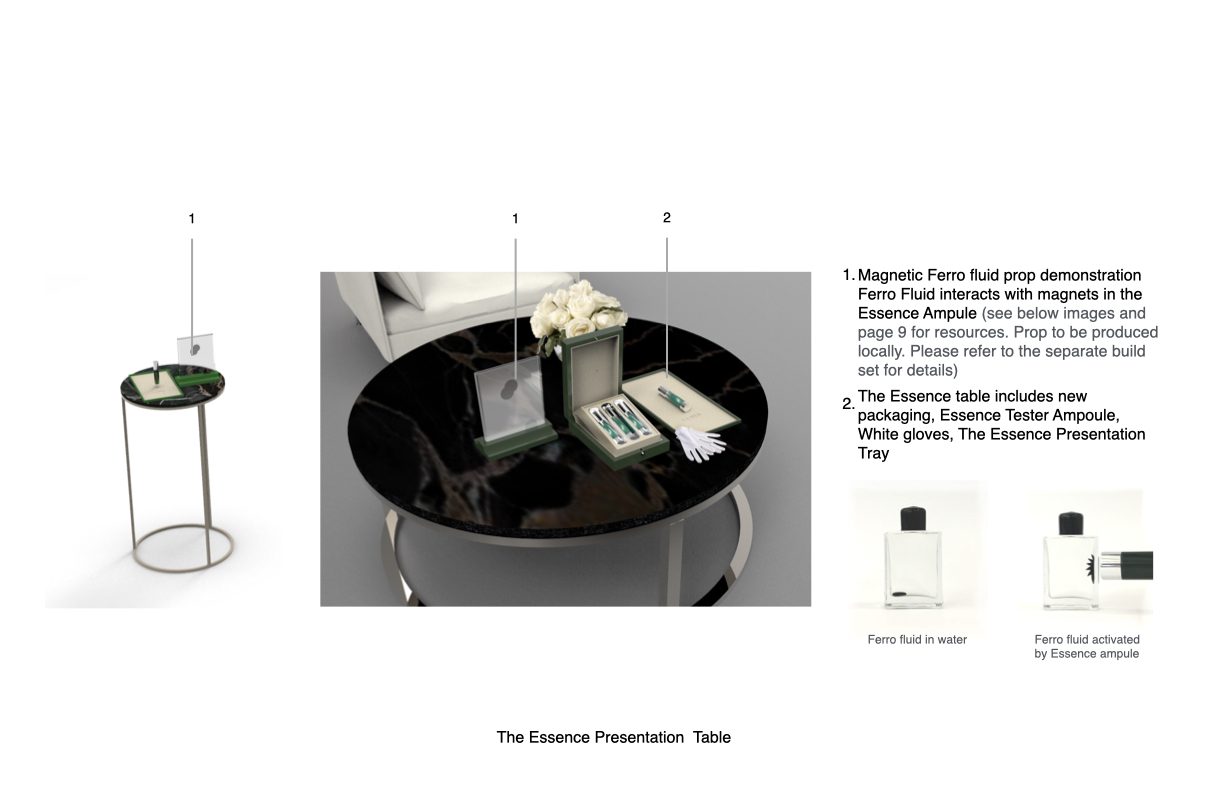 1

1

2

1. Magnetic Ferro fluid prop demonstration Ferro Fluid interacts with magnets in the Essence Ampule (see below images and page 9 for resources. Prop to be produced locally. Please refer to the separate build set for details)

2. The Essence table includes new packaging, Essence Tester Ampoule, White gloves, The Essence Presentation Tray

Ferro fluid in water

Ferro fluid activated by Essence ampule

The Essence Presentation Table