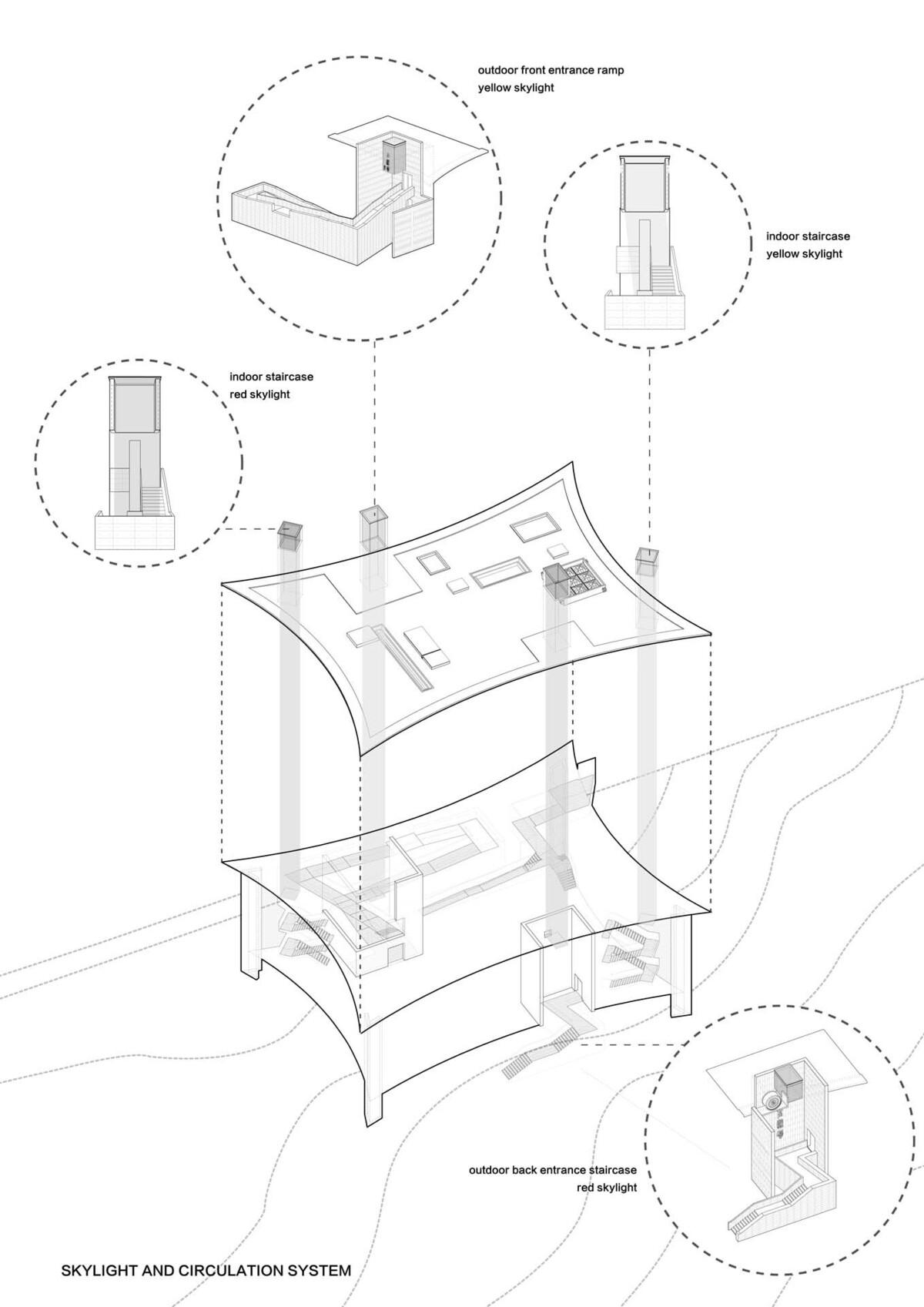 outdoor front entrance ramp
yellow skylight

indoor staircase
yellow skylight

indoor staircase
red skylight

outdoor back entrance staircase
red skylight

SKYLIGHT AND CIRCULATION SYSTEM