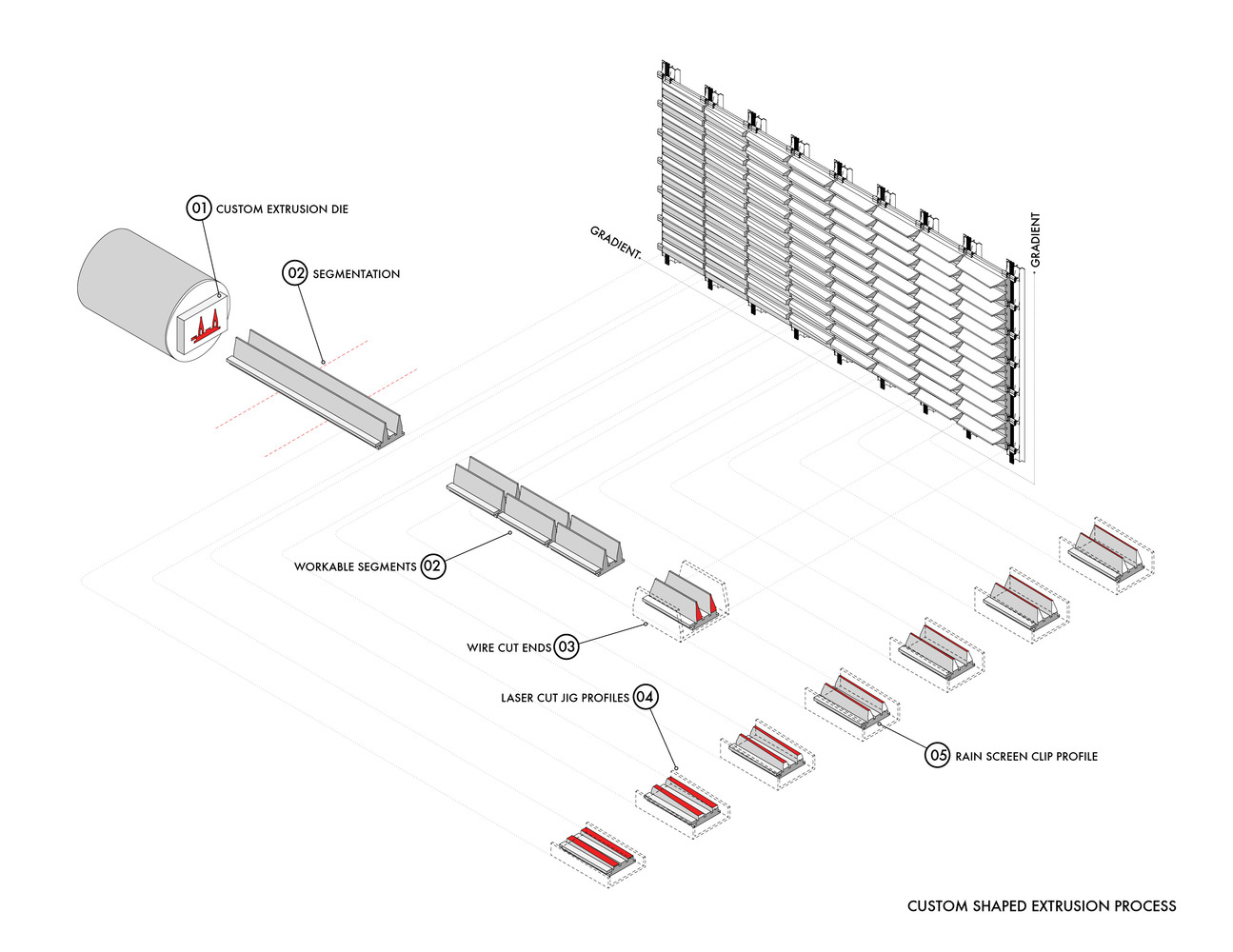 01 CUSTOM EXTRUSION DIE

02 SEGMENTATION

GRADIENT

GRADIENT

WORKABLE SEGMENTS 02

WIRE CUT ENDS 03

LASER CUT JIG PROFILES 04

05 RAIN SCREEN CLIP PROFILE

CUSTOM SHAPED EXTRUSION PROCESS