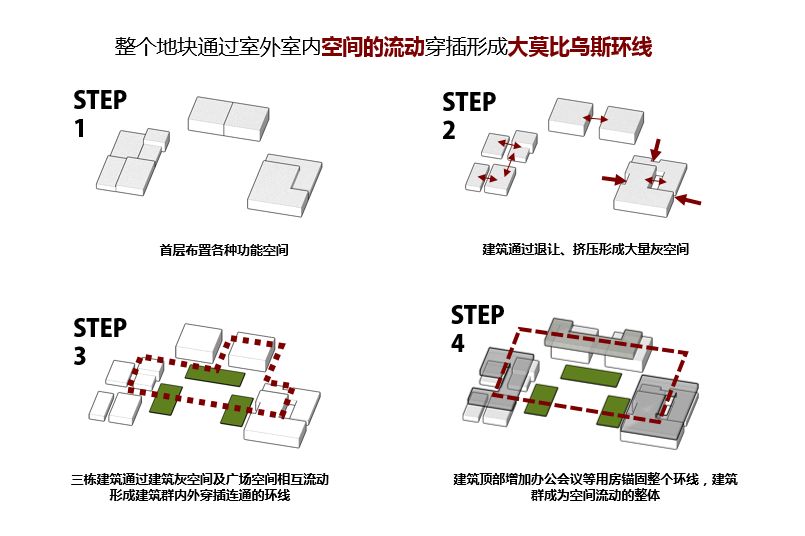 整个地块通过室外室内空间的流动穿插形成大莫比乌斯环线

STEP 1

首层布置各种功能空间

STEP 2

建筑通过退让、挤压形成大量灰空间

STEP 3

三栋建筑通过建筑灰空间及广场空间相互流动形成建筑群内外穿插连通的环线

STEP 4

建筑顶部增加办公会议等用房锚固整个环线，建筑群成为空间流动的整体