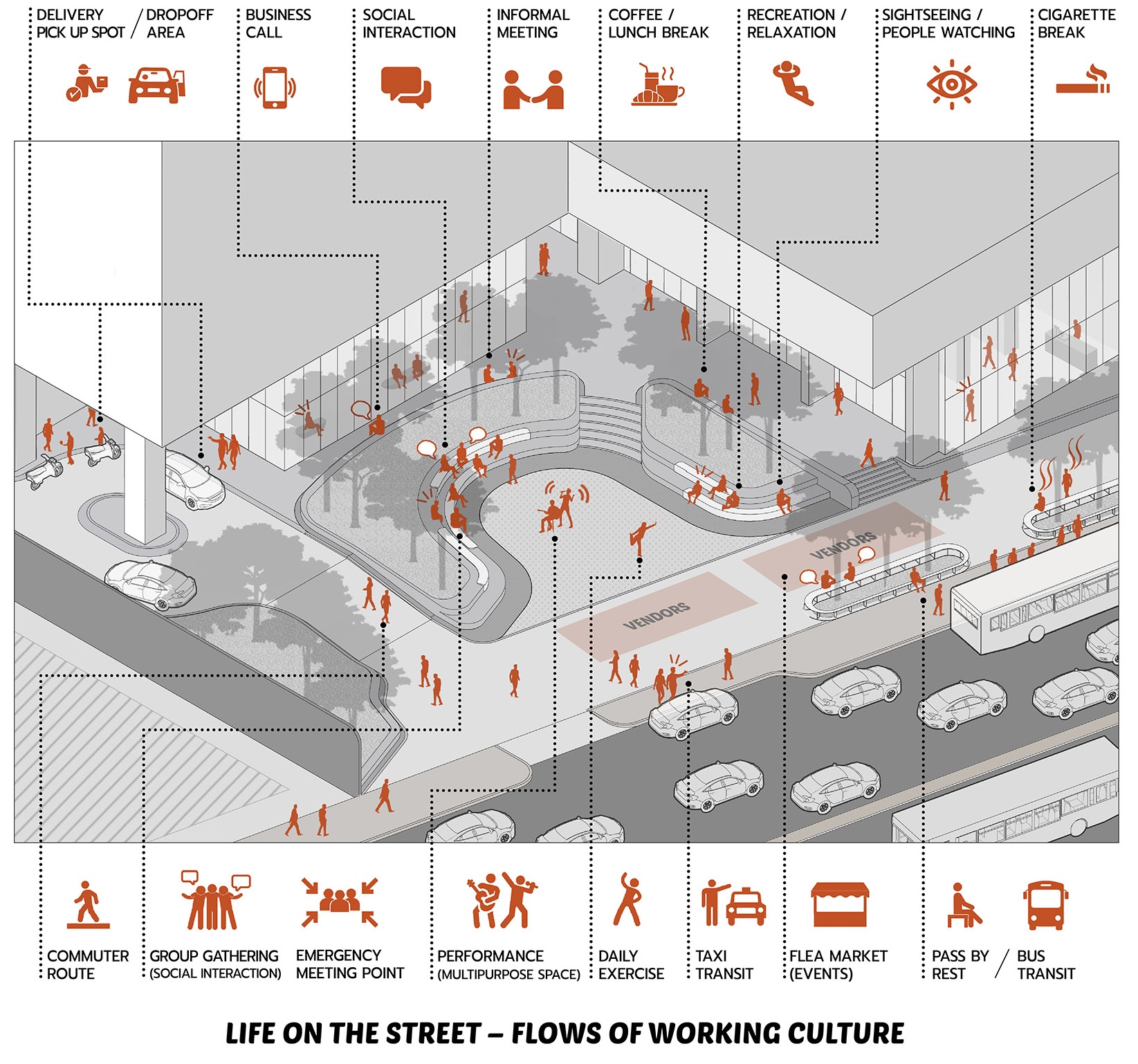 DELIVERY PICK UP SPOT / DROPOFF AREA

BUSINESS CALL

SOCIAL INTERACTION

INFORMAL MEETING

COFFEE / LUNCH BREAK

RECREATION / RELAXATION

SIGHTSEEING / PEOPLE WATCHING

CIGARETTE BREAK

VENDORS

VENDORS

COMMUTER ROUTE

GROUP GATHERING (SOCIAL INTERACTION)

EMERGENCY MEETING POINT

PERFORMANCE (MULTIPURPOSE SPACE)

DAILY EXERCISE

TAXI TRANSIT

FLEA MARKET (EVENTS)

PASS BY REST / BUS TRANSIT

LIFE ON THE STREET – FLOWS OF WORKING CULTURE