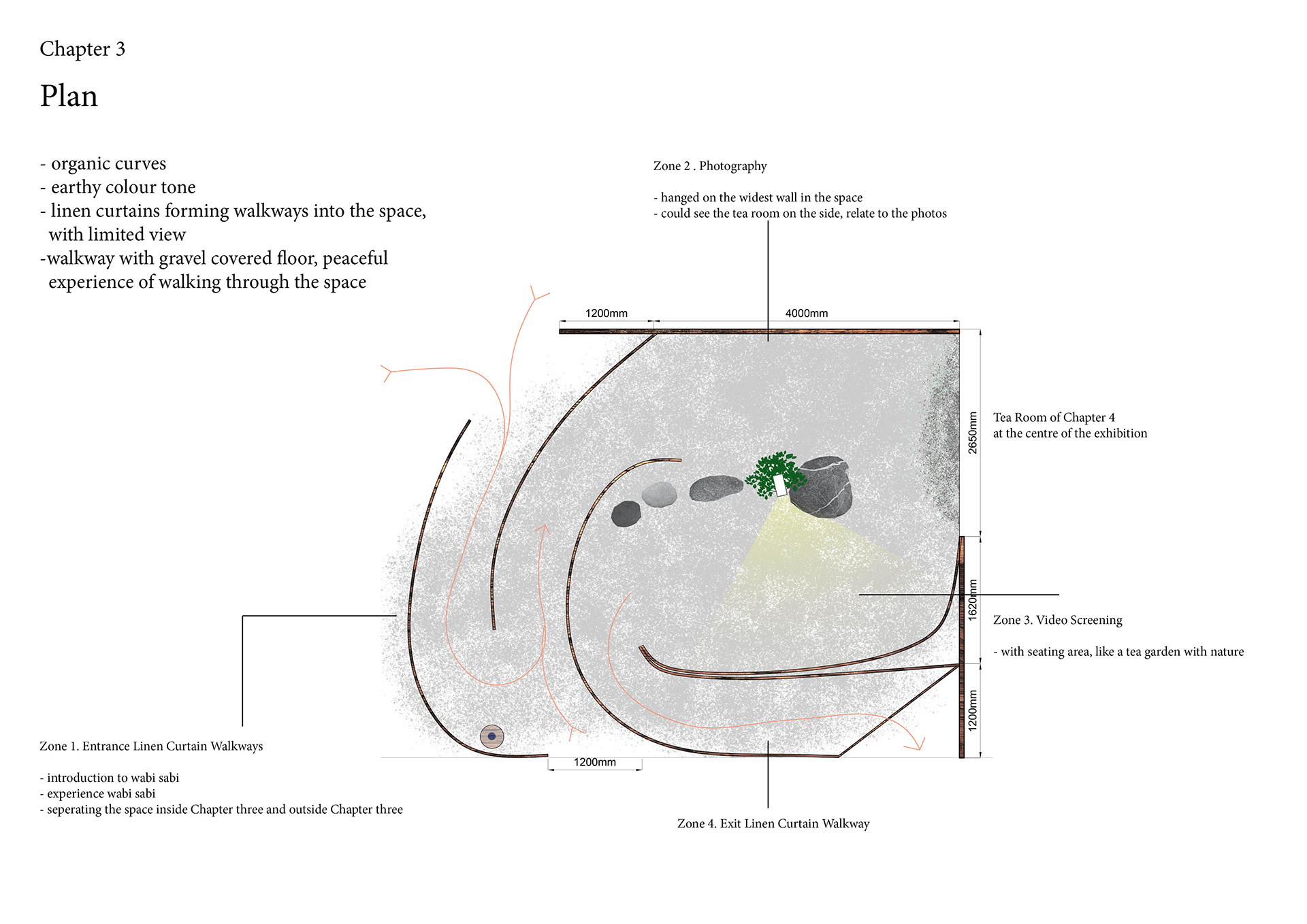 Chapter 3

Plan

- organic curves
- earthy colour tone
- linen curtains forming walkways into the space, with limited view
-walkway with gravel covered floor, peaceful experience of walking through the space

Zone 2 . Photography

- hanged on the widest wall in the space
- could see the tea room on the side, relate to the photos

1200mm

4000mm

2650mm

Tea Room of Chapter 4
at the centre of the exhibition

1620mm

Zone 3. Video Screening

- with seating area, like a tea garden with nature

1200mm

1200mm

Zone 1. Entrance Linen Curtain Walkways

- introduction to wabi sabi
- experience wabi sabi
- seperating the space inside Chapter three and outside Chapter three

Zone 4. Exit Linen Curtain Walkway