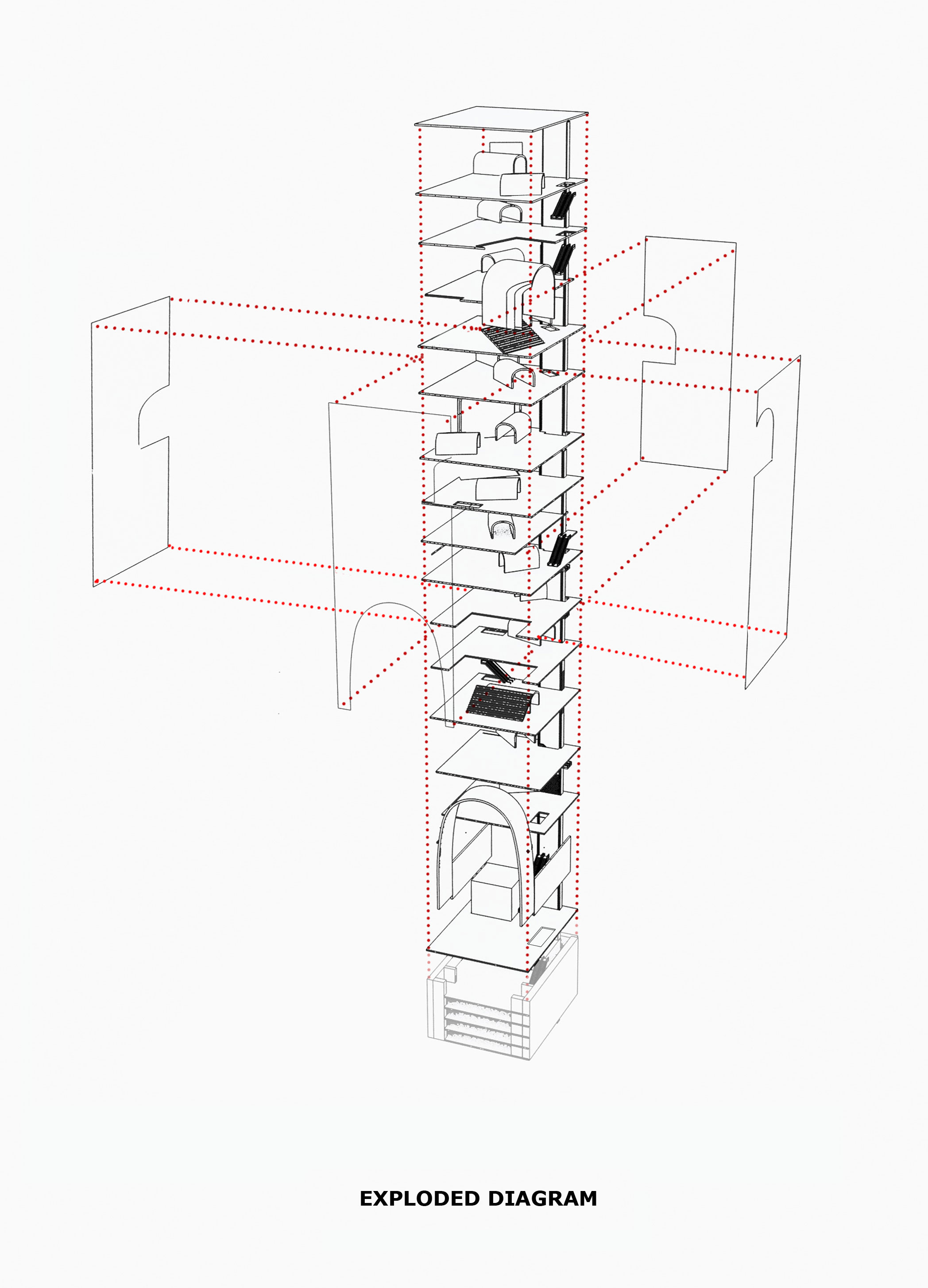 EXPLODED DIAGRAM