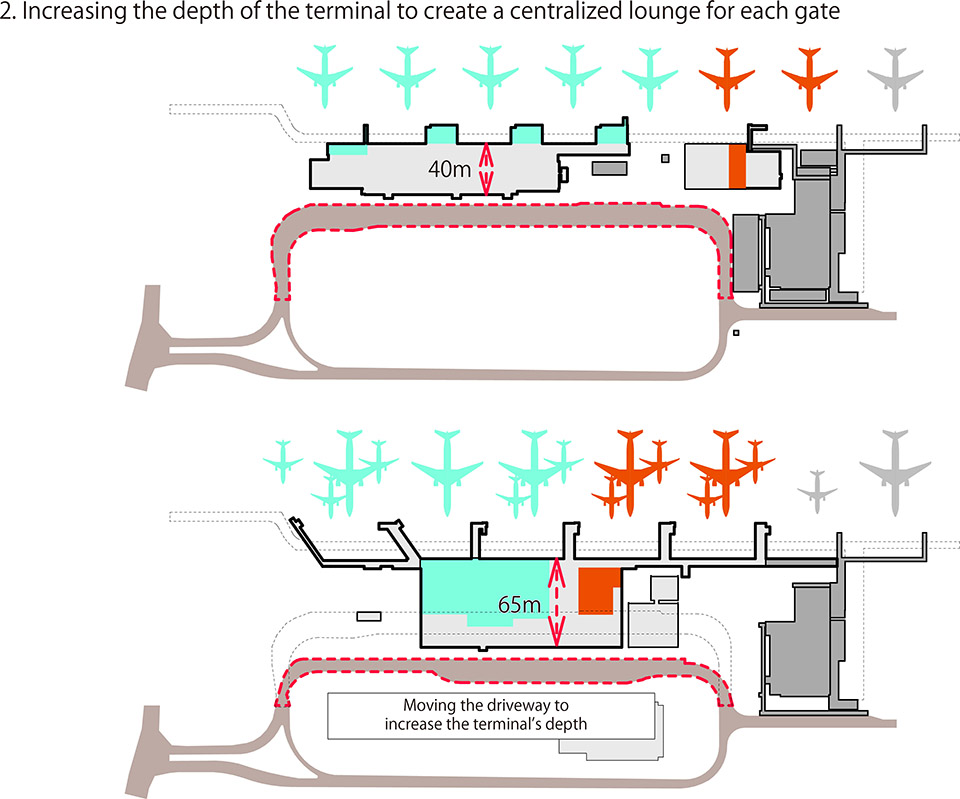 2. Increasing the depth of the terminal to create a centralized lounge for each gate

40m

65m

Moving the driveway to increase the terminal's depth