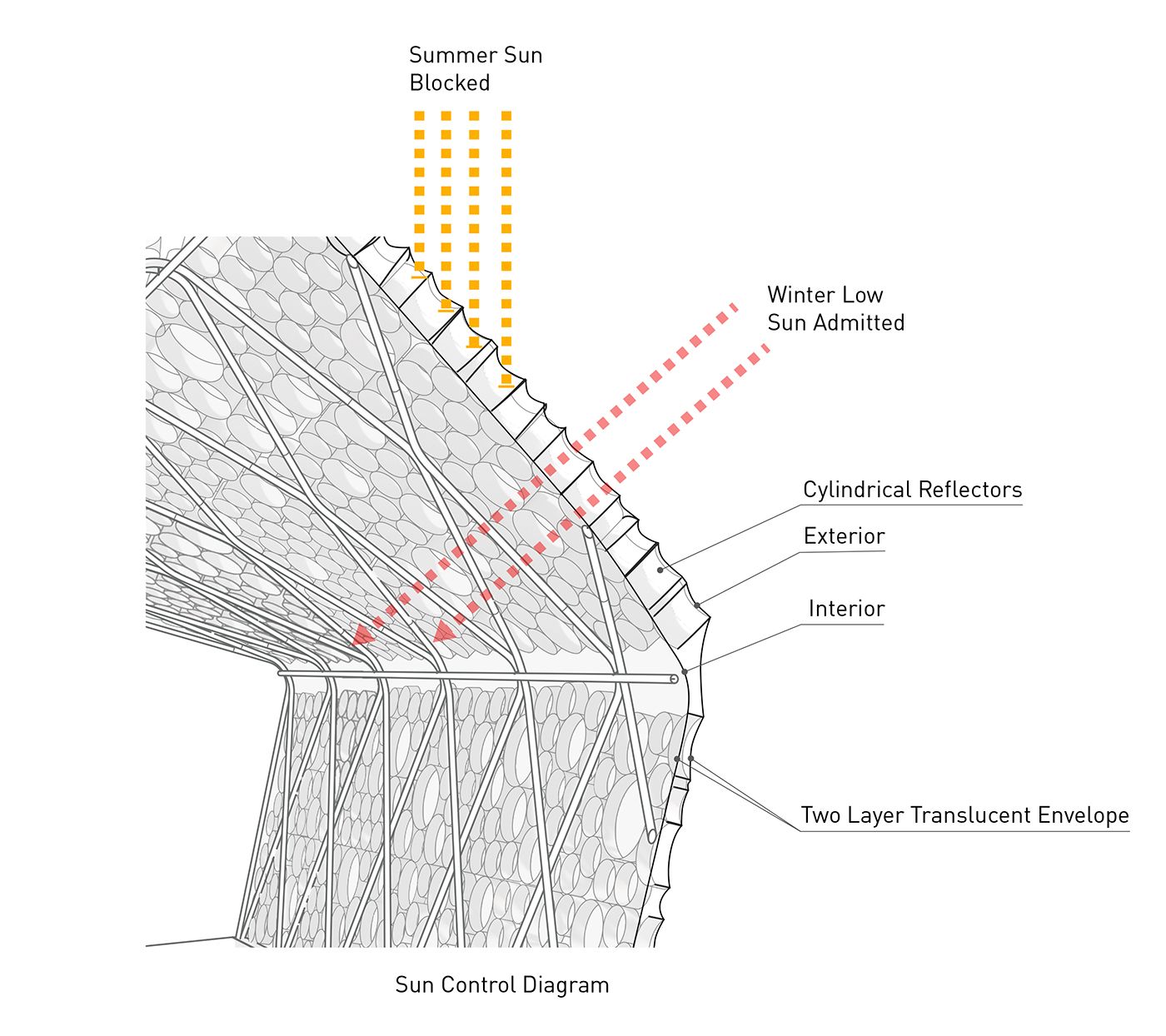 Summer Sun
Blocked

Winter Low
Sun Admitted

Cylindrical Reflectors

Exterior

Interior

Two Layer Translucent Envelope

Sun Control Diagram