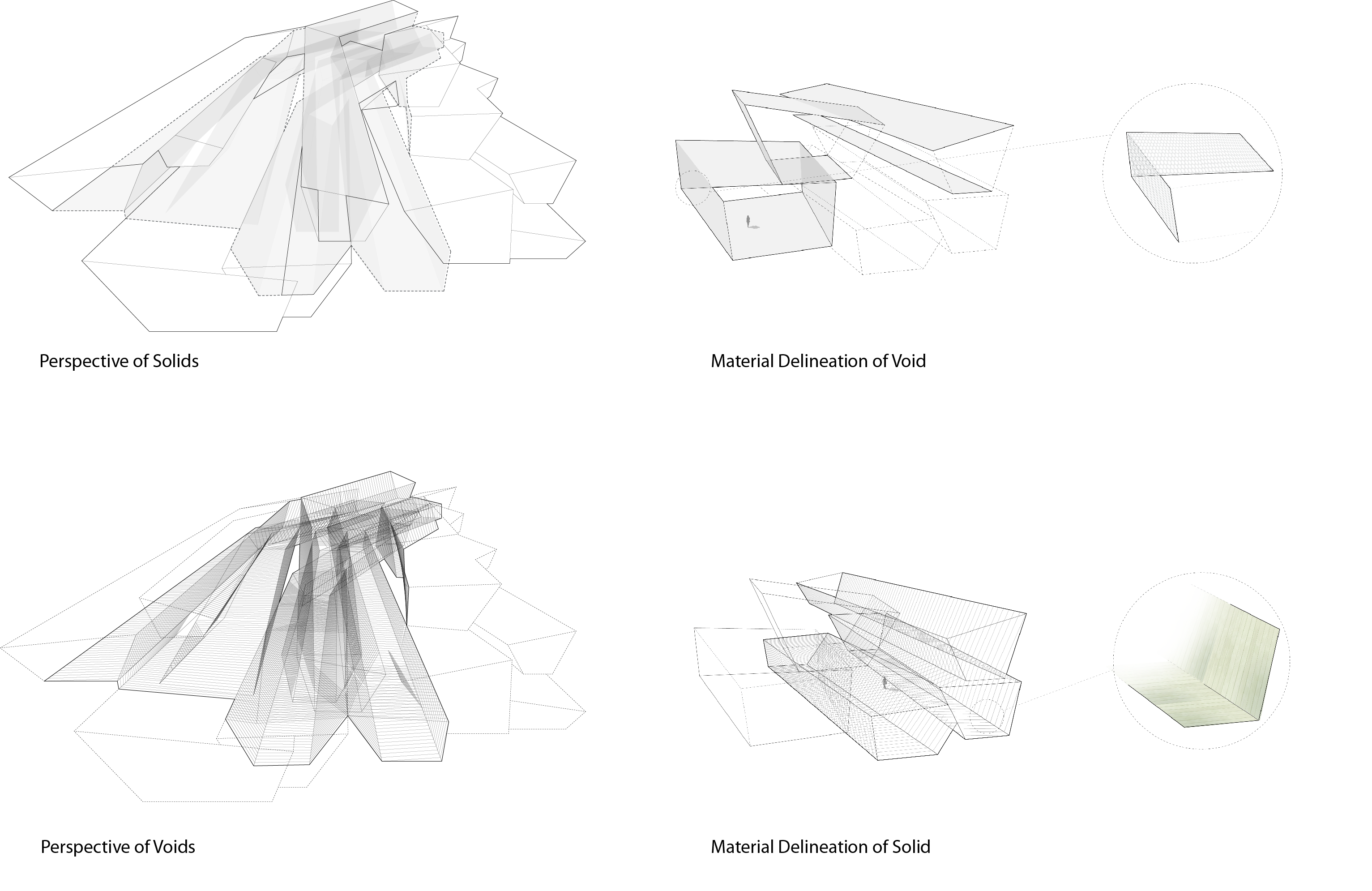 Perspective of Solids

Material Delineation of Void

Perspective of Voids

Material Delineation of Solid