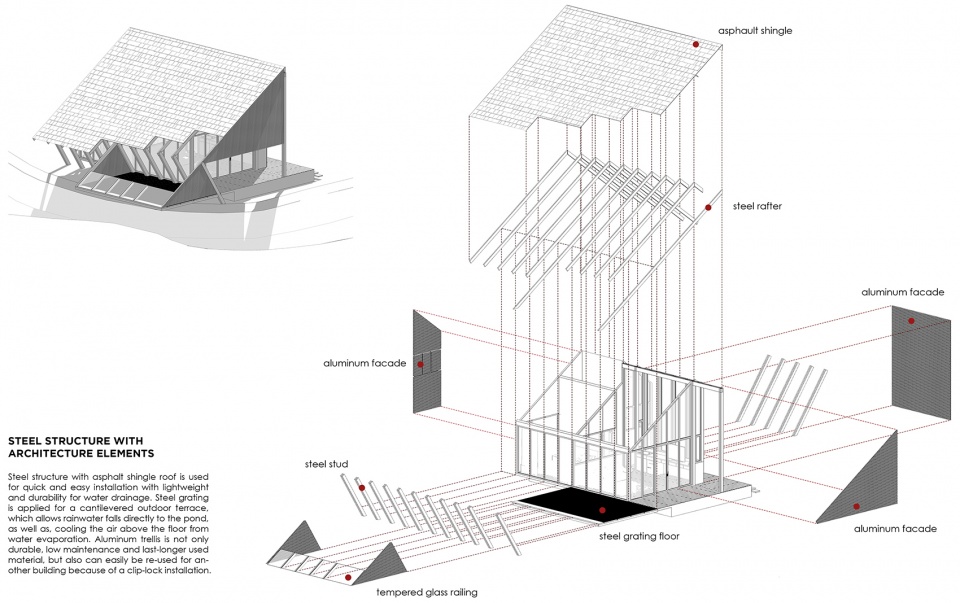 asphault shingle

steel rafter

aluminum facade

aluminum facade

STEEL STRUCTURE WITH ARCHITECTURE ELEMENTS

Steel structure with asphalt shingle roof is used for quick and easy installation with lightweight and durability for water drainage. Steel grating is applied for a cantilevered outdoor terrace, which allows rainwater falls directly to the pond, as well as, cooling the air above the floor from water evaporation. Aluminum trellis is not only durable, low maintenance and last-longer used material, but also can easily be re-used for another building because of a clip-lock installation.

steel stud

steel grating floor

aluminum facade

tempered glass railing