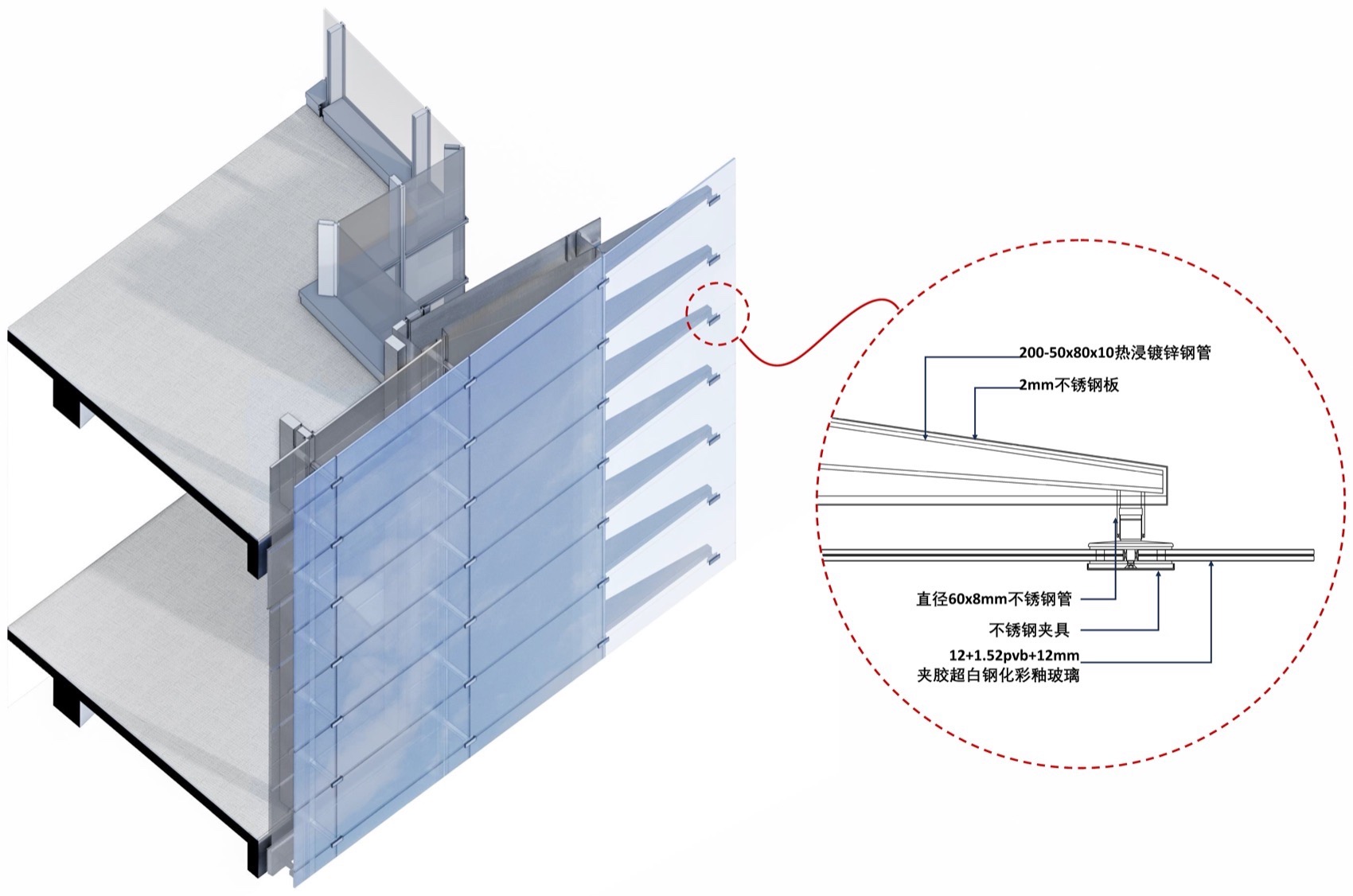 200-50x80x10热浸镀锌钢管

2mm不锈钢板

直径60x8mm不锈钢管

不锈钢夹具

12+1.52pvb+12mm
夹胶超白钢化彩釉玻璃