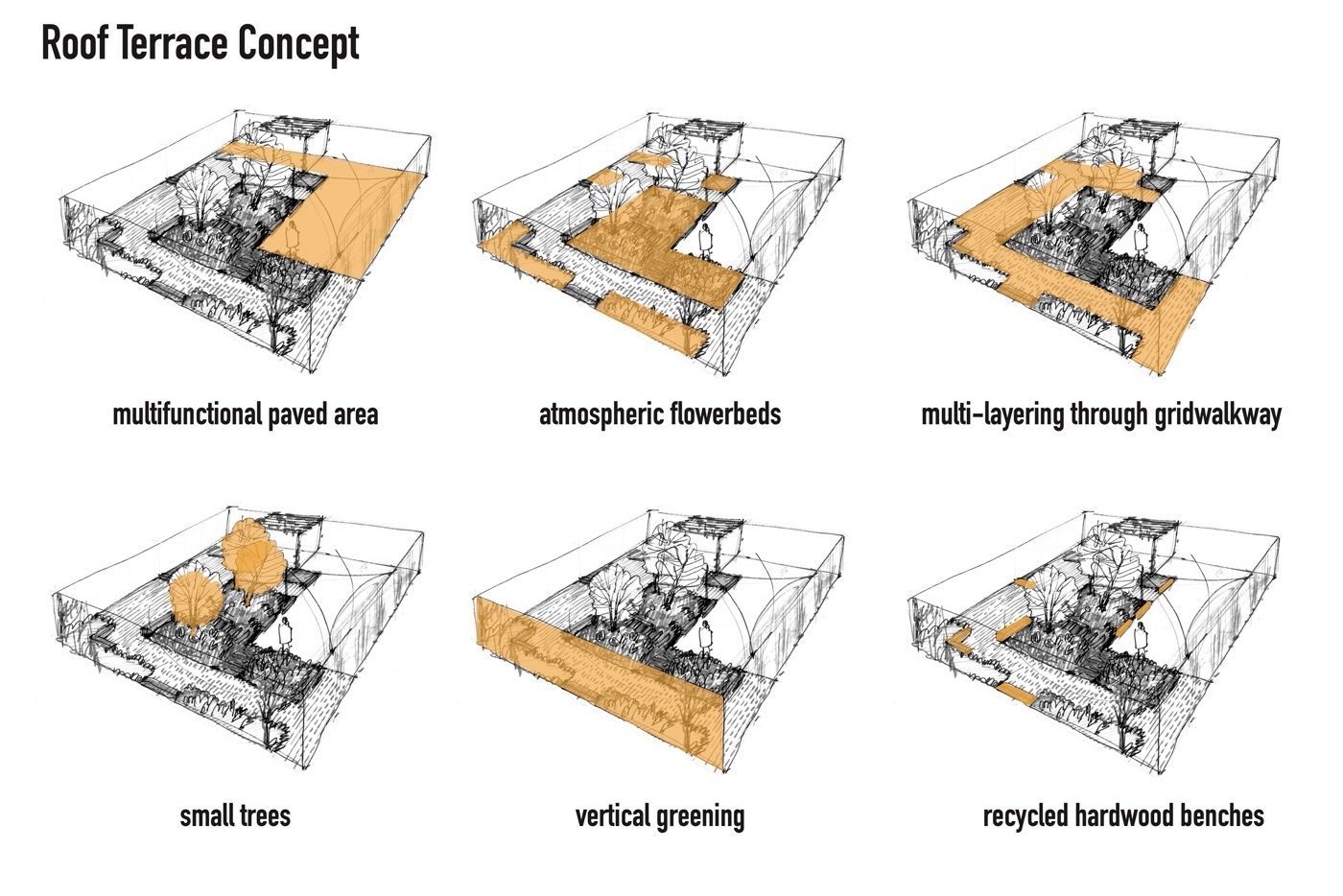 Roof Terrace Concept

multifunctional paved area

atmospheric flowerbeds

multi-layering through gridwalkway

small trees

vertical greening

recycled hardwood benches