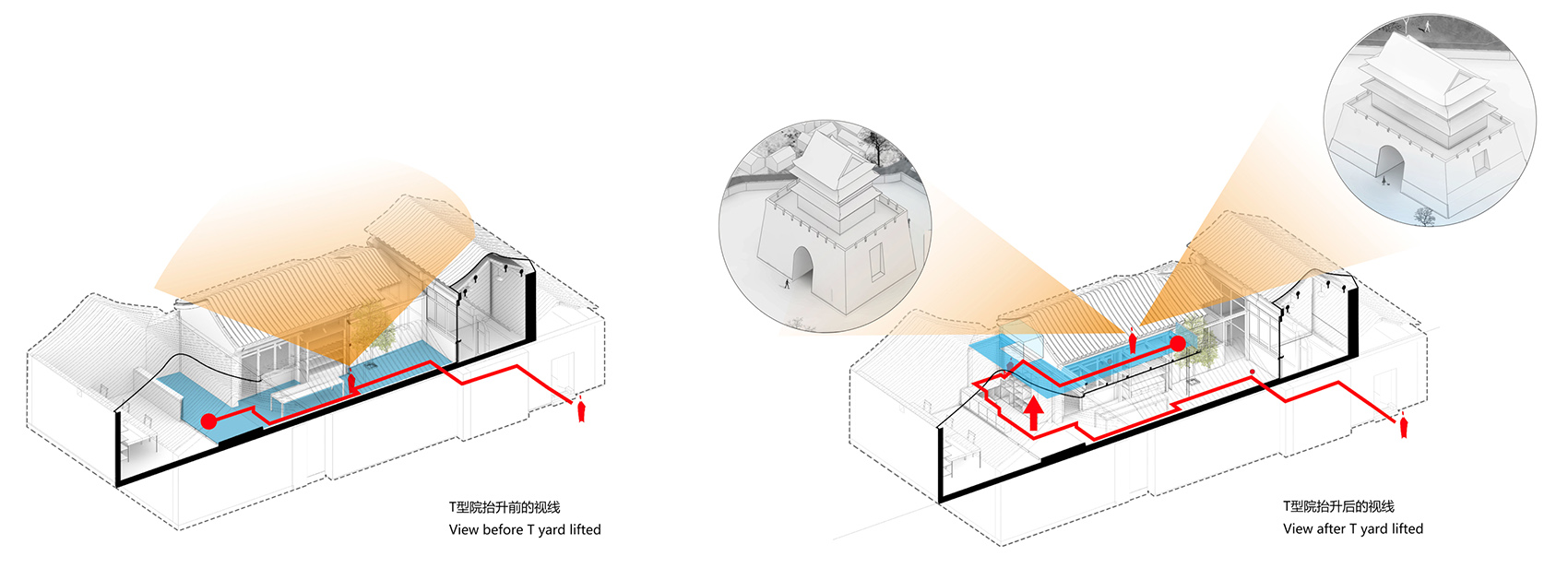 T型院抬升前的视线
View before T yard lifted

T型院抬升后的视线
View after T yard lifted