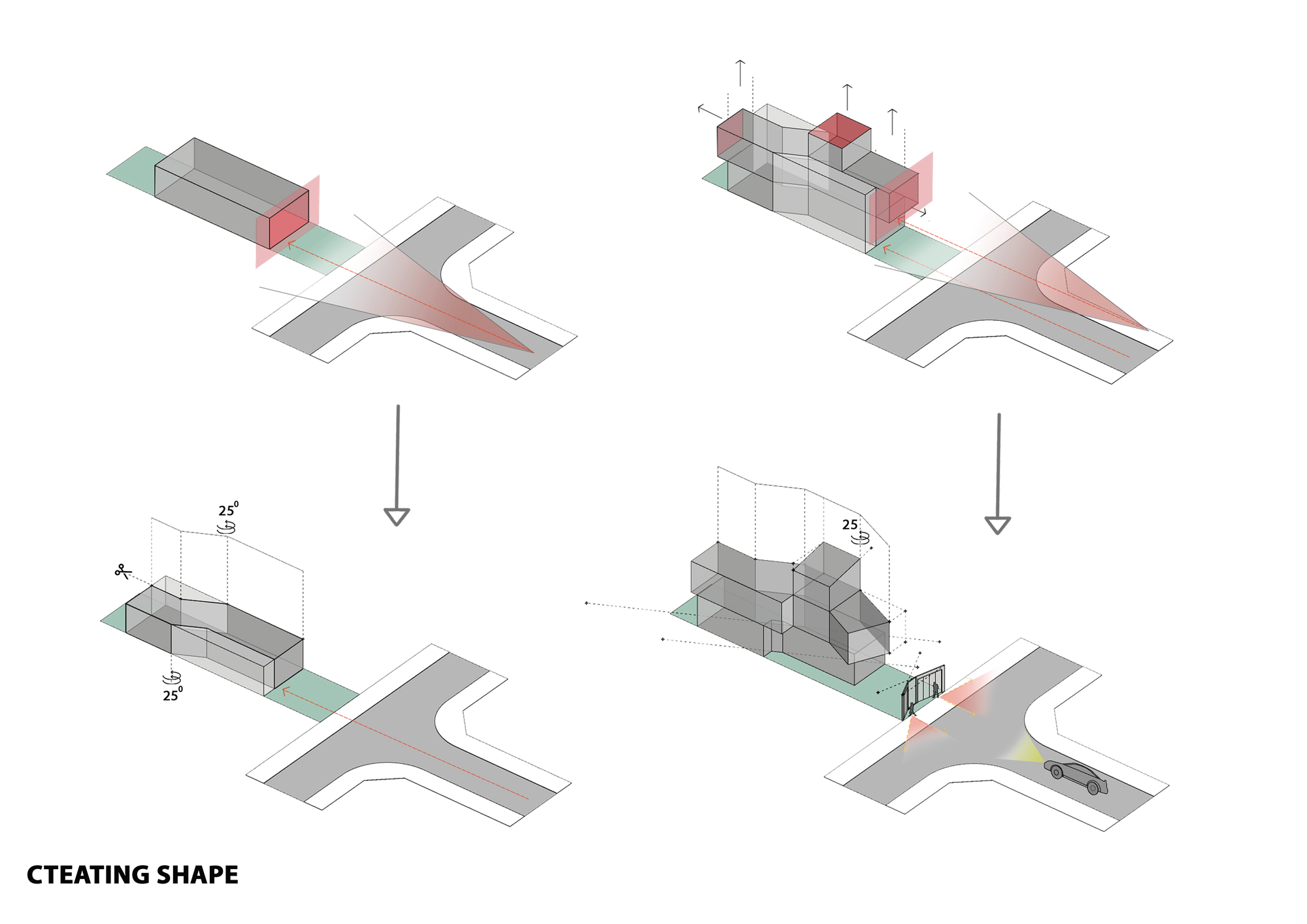 $25^0$

$25^0$

25

CTEATING SHAPE