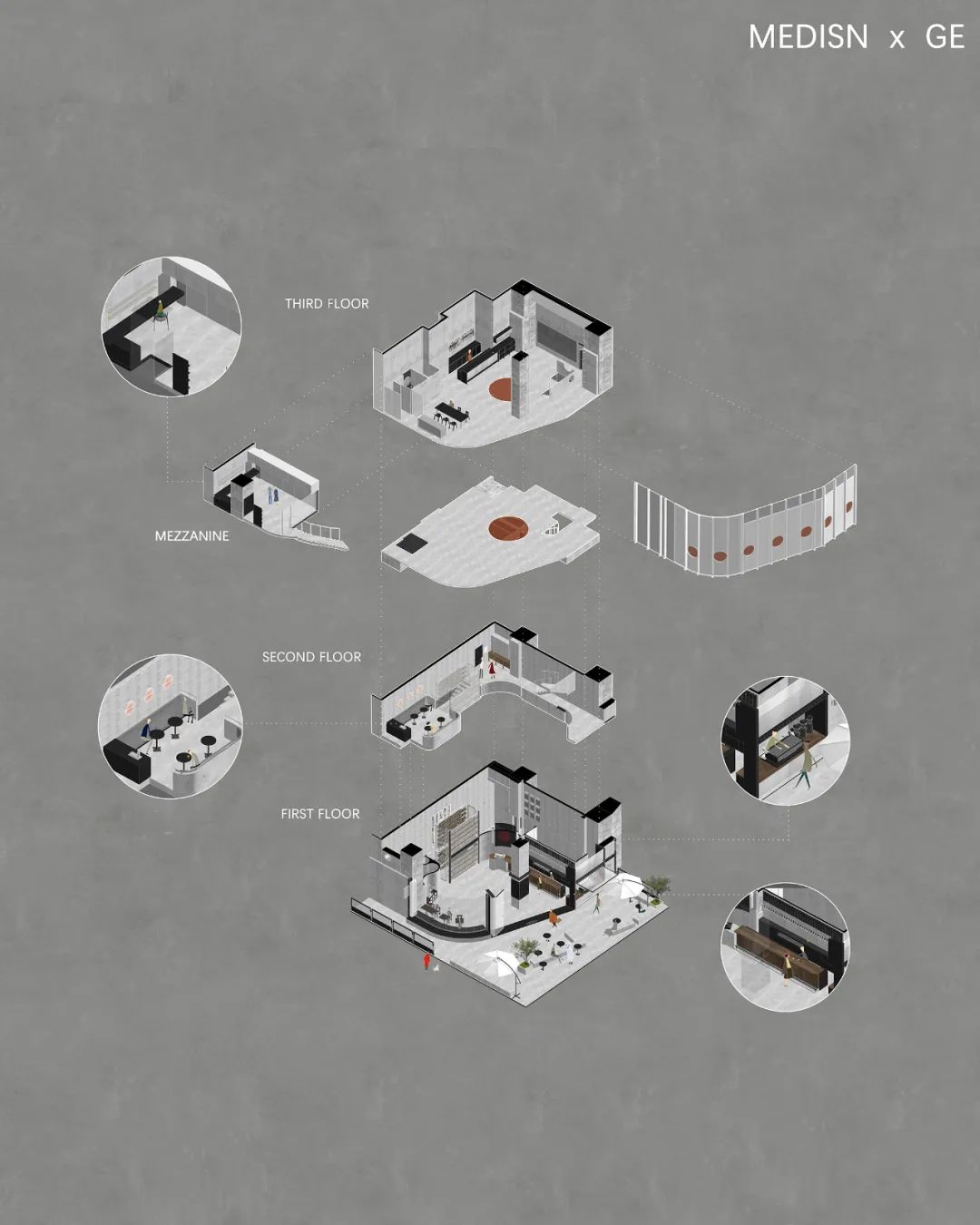 MEDISN x GE

THIRD FLOOR

MEZZANINE

SECOND FLOOR

FIRST FLOOR