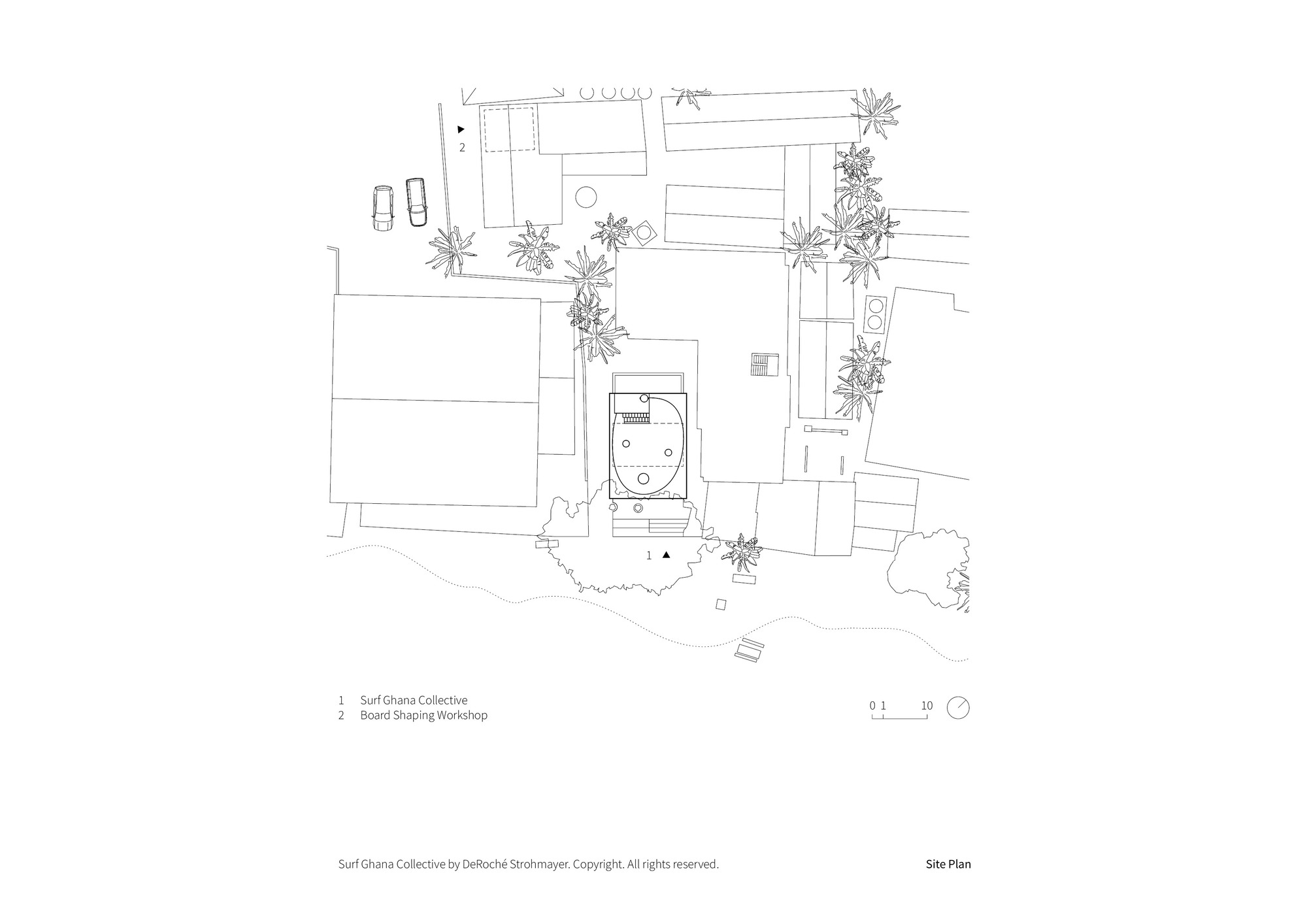 2

1

1 Surf Ghana Collective
2 Board Shaping Workshop

0 1 10

Surf Ghana Collective by DeRoché Strohmayer. Copyright. All rights reserved.

Site Plan