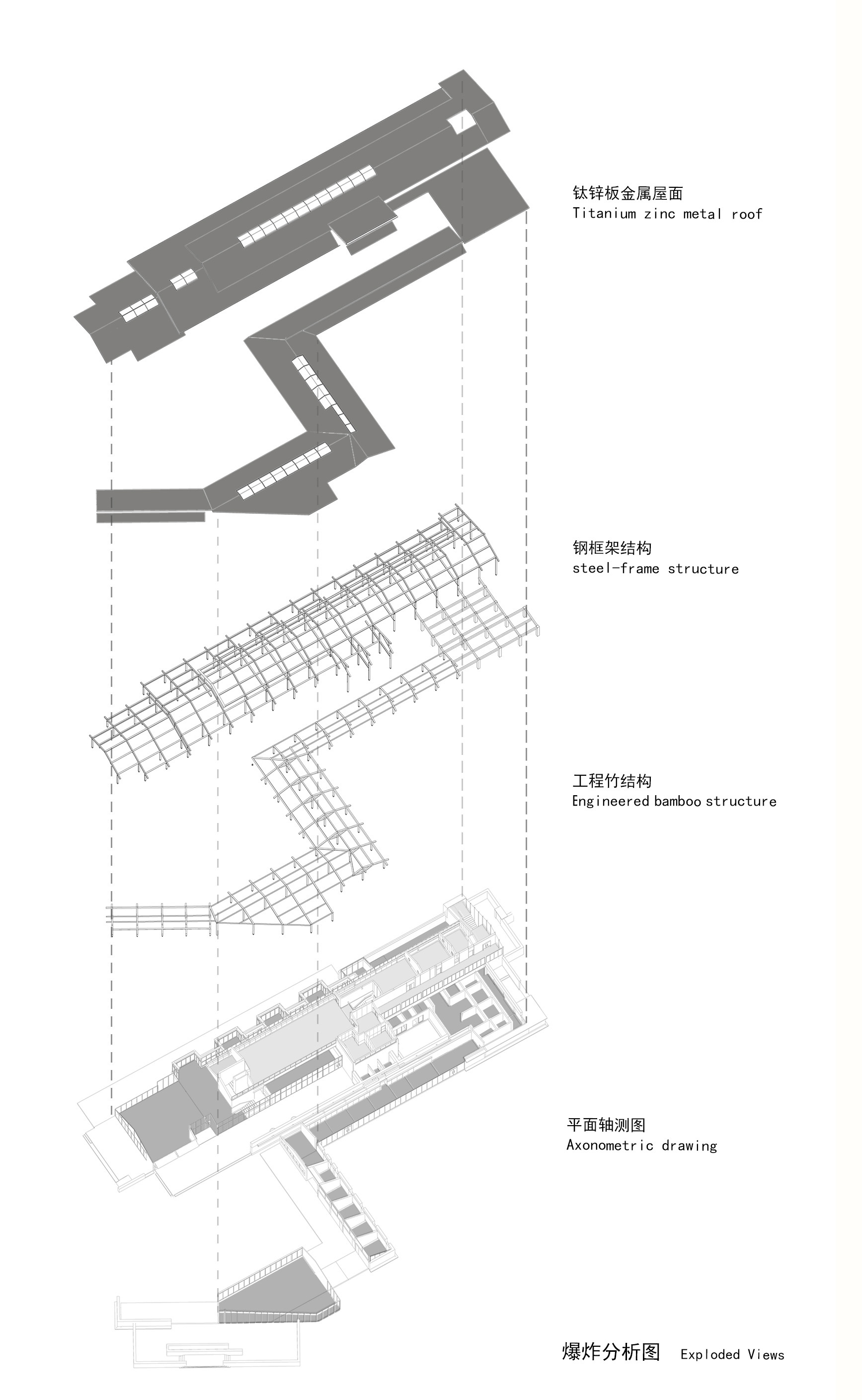 钛锌板金属屋面
Titanium zinc metal roof

钢框架结构
steel-frame structure

工程竹结构
Engineered bamboo structure

平面轴测图
Axonometric drawing

爆炸分析图 Exploded Views