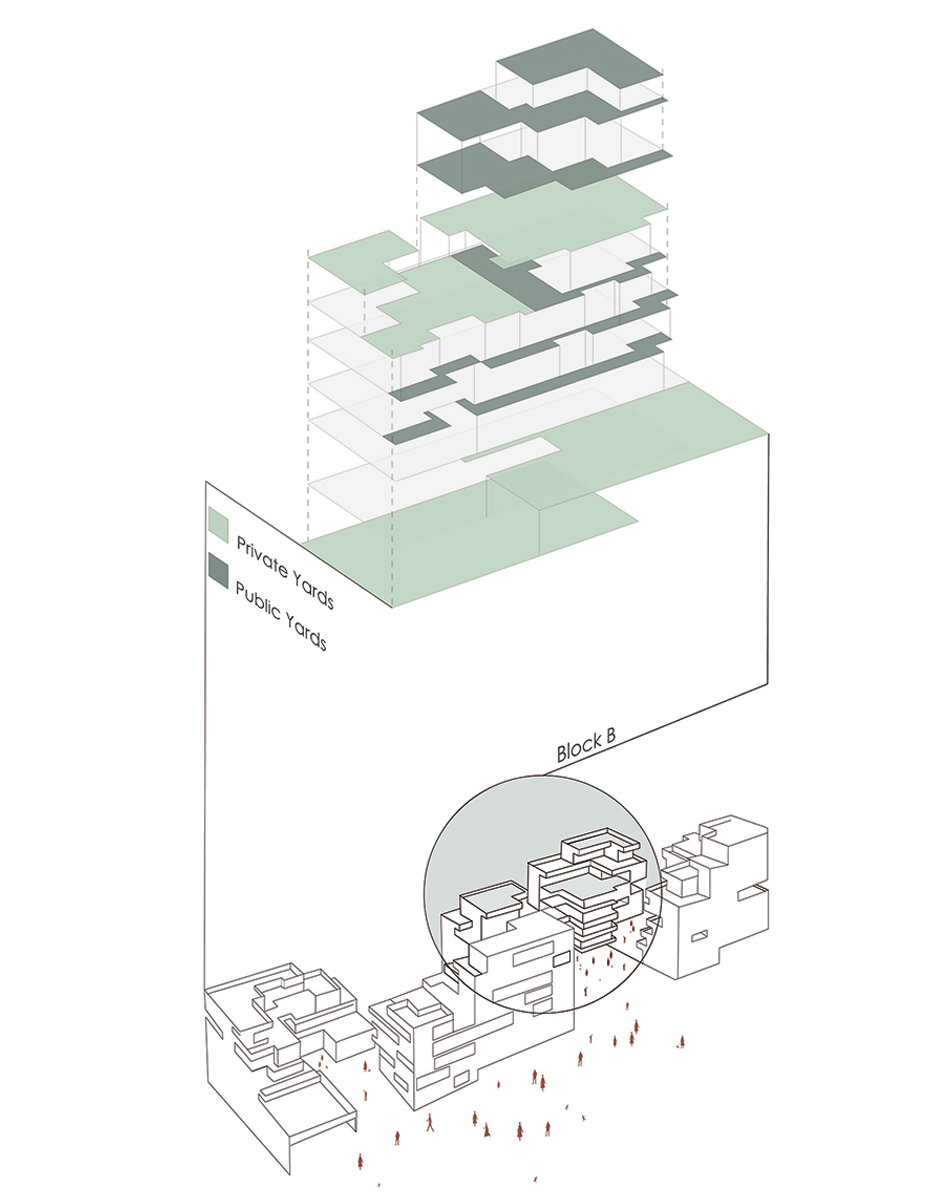 Private Yards
Public Yards
Block B