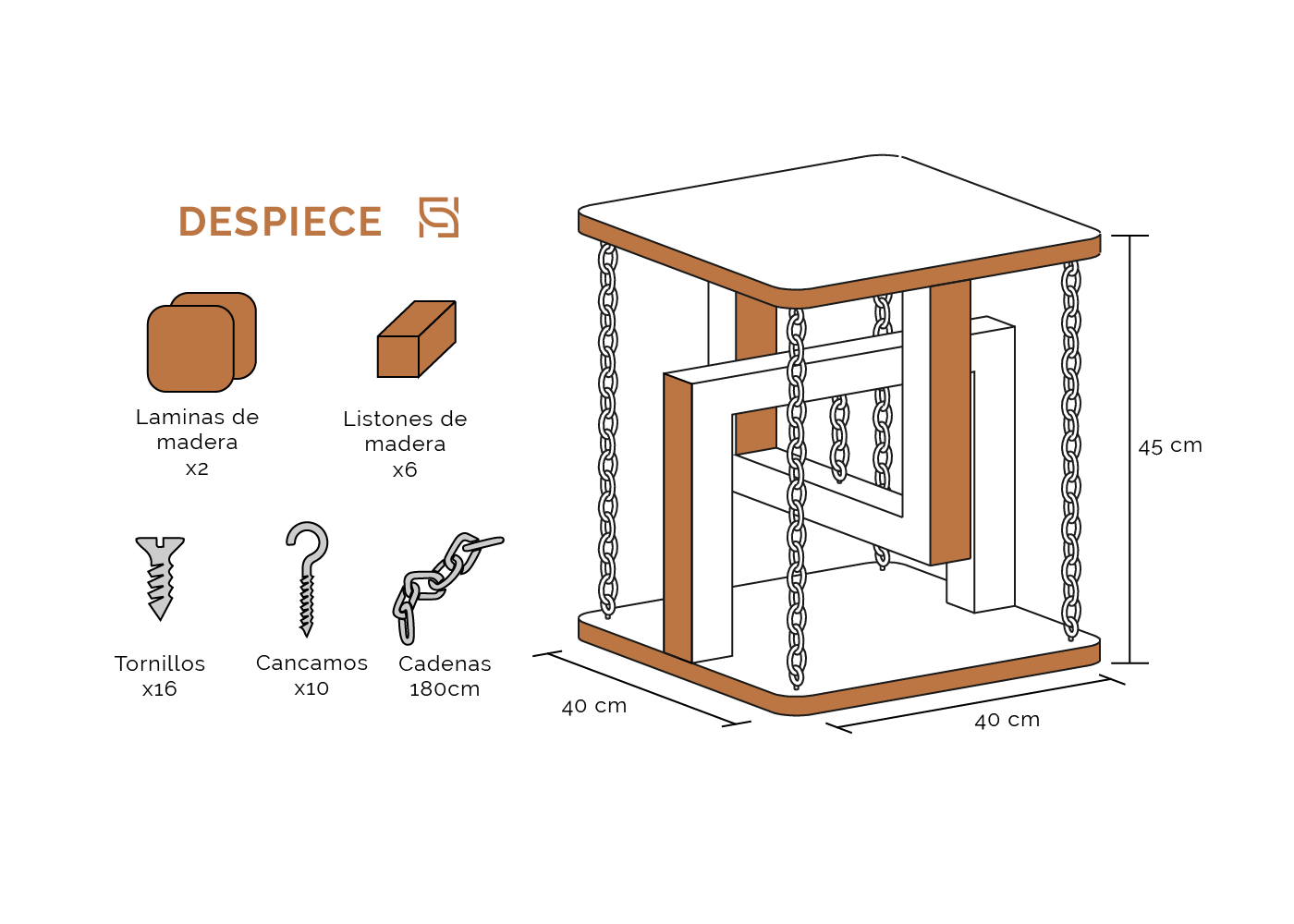 DESPIECE

Laminas de madera
x2

Listones de madera
x6

Tornillos
x16

Cancamos
x10

Cadenas
180cm

45 cm

40 cm

40 cm