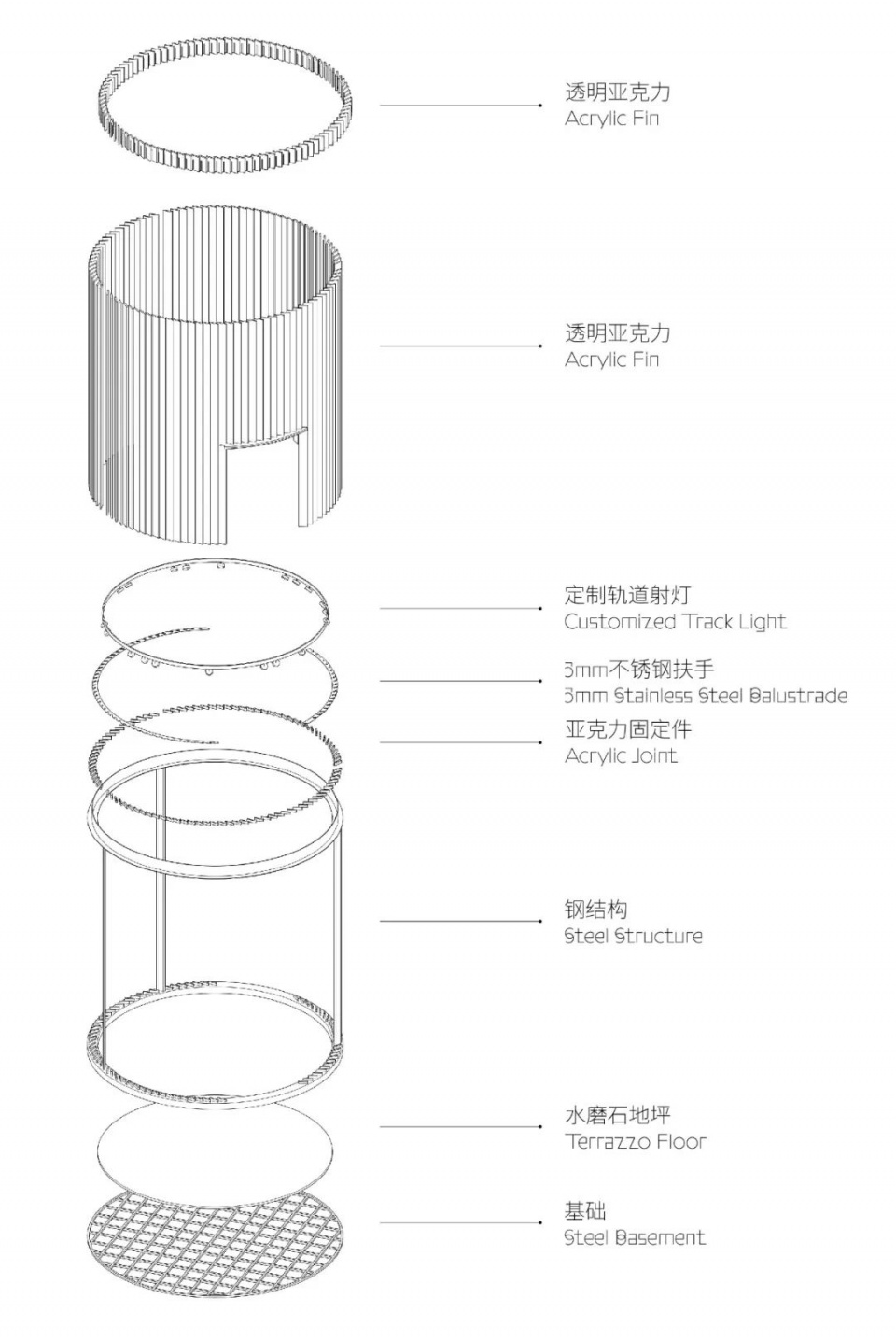 透明亚克力
Acrylic Fin

透明亚克力
Acrylic Fin

定制轨道射灯
Customized Track Light

3mm不锈钢扶手
3mm Stainless Steel Balustrade

亚克力固定件
Acrylic Joint

钢结构
Steel Structure

水磨石地坪
Terrazzo Floor

基础
Steel Basement