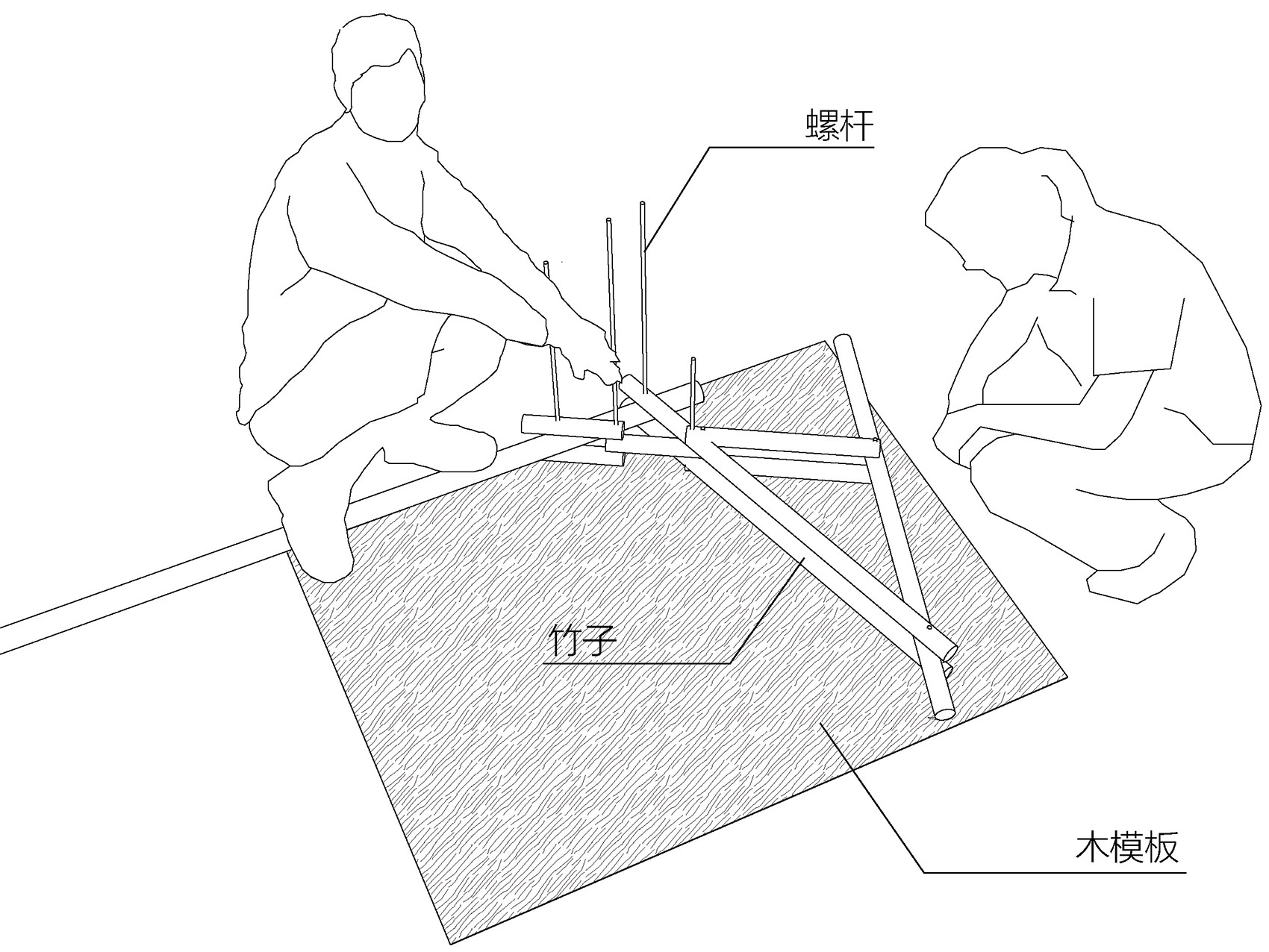 螺杆

竹子

木模板