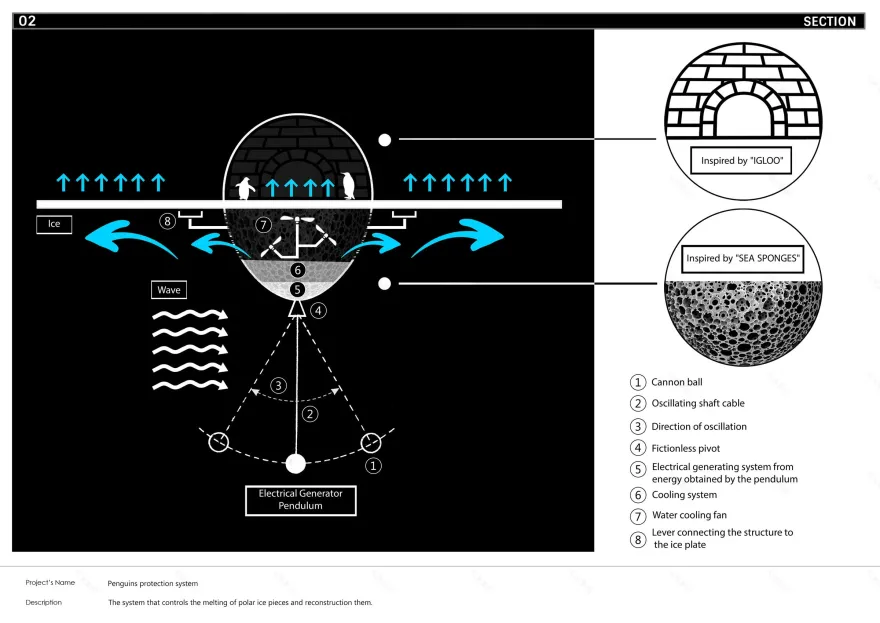 02

SECTION

Ice

Wave

8

7

6

5

4

3

2

1

Electrical Generator Pendulum

Inspired by "IGLOO"

Inspired by "SEA SPONGES"

1 Cannon ball

2 Oscillating shaft cable

3 Direction of oscillation

4 Fictionless pivot

5 Electrical generating system from energy obtained by the pendulum

6 Cooling system

7 Water cooling fan

8 Lever connecting the structure to the ice plate

Project's Name Penguins protection system

Description The system that controls the melting of polar ice pieces and reconstruction them.