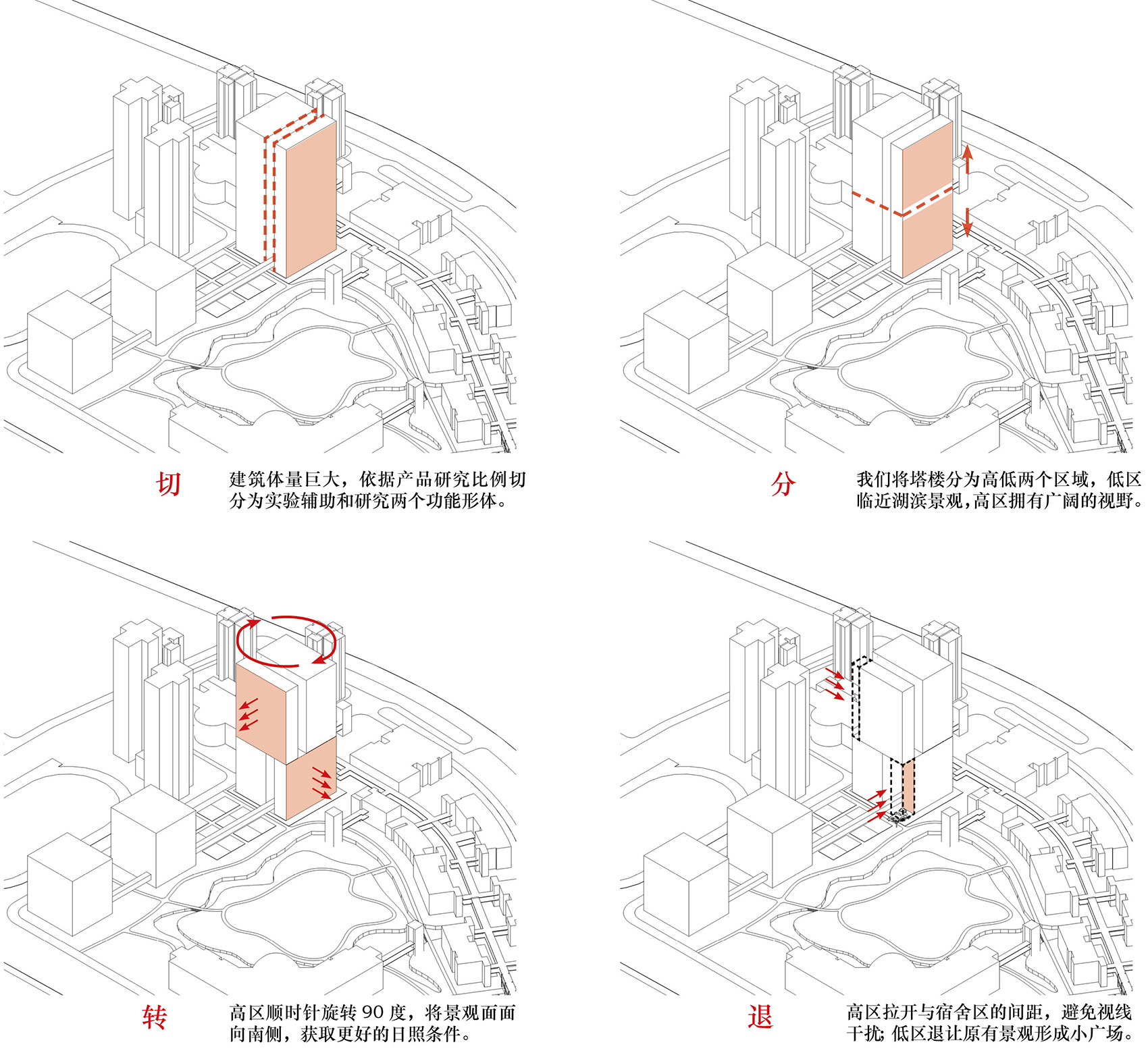 切

建筑体量巨大，依据产品研究比例切分为实验辅助和研究两个功能形体。

分

我们将塔楼分为高低两个区域，低区临近湖滨景观，高区拥有广阔的视野。

转

高区顺时针旋转 90 度，将景观面面向南侧，获取更好的日照条件。

退

高区拉开与宿舍区的间距，避免视线干扰；低区退让原有景观形成小广场。