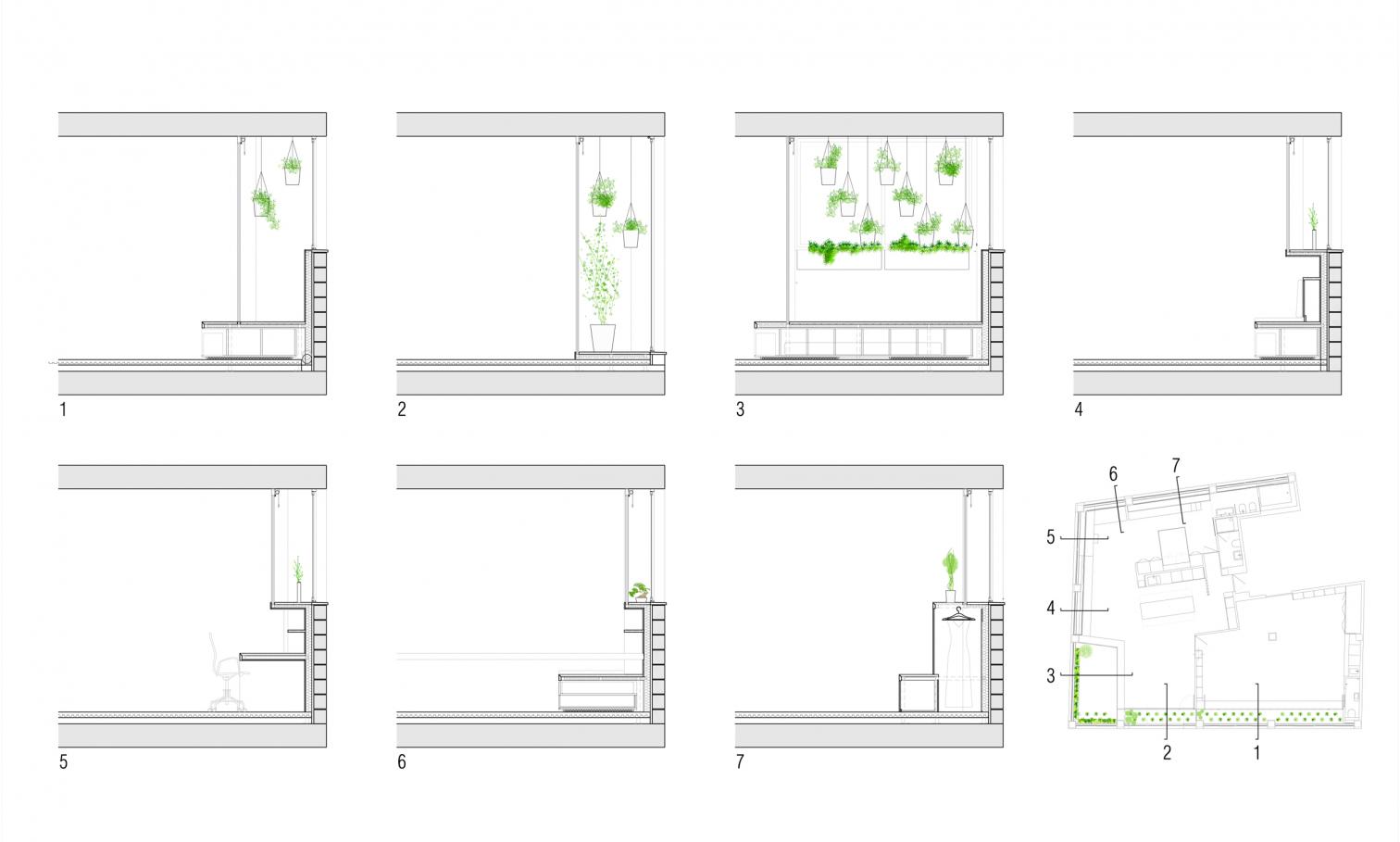 1

2

3

4

5

6

7

6

7

5

4

3

2

1