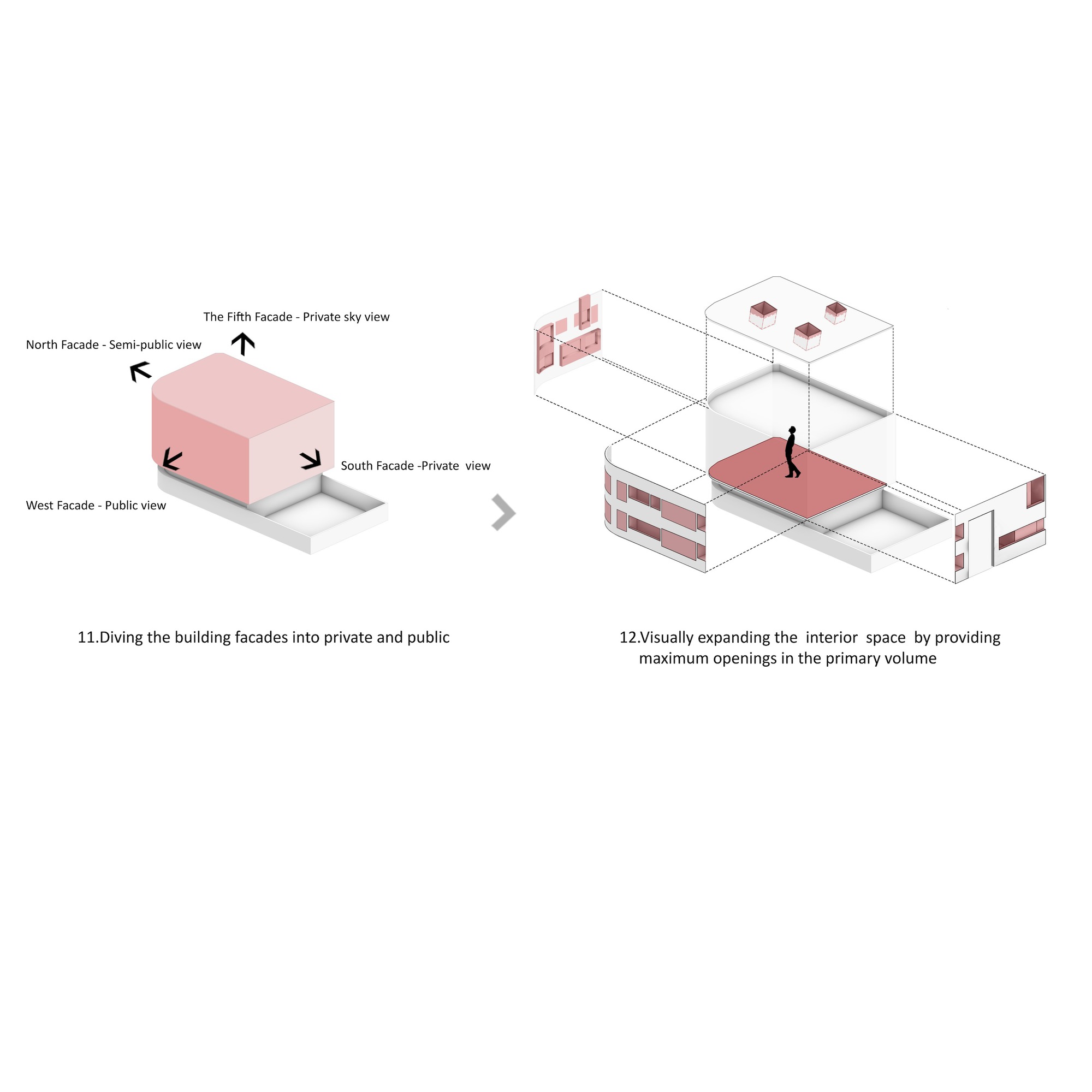 The Fifth Facade - Private sky view

North Facade - Semi-public view

South Facade -Private view

West Facade - Public view

11.Diving the building facades into private and public

12.Visually expanding the interior space by providing maximum openings in the primary volume