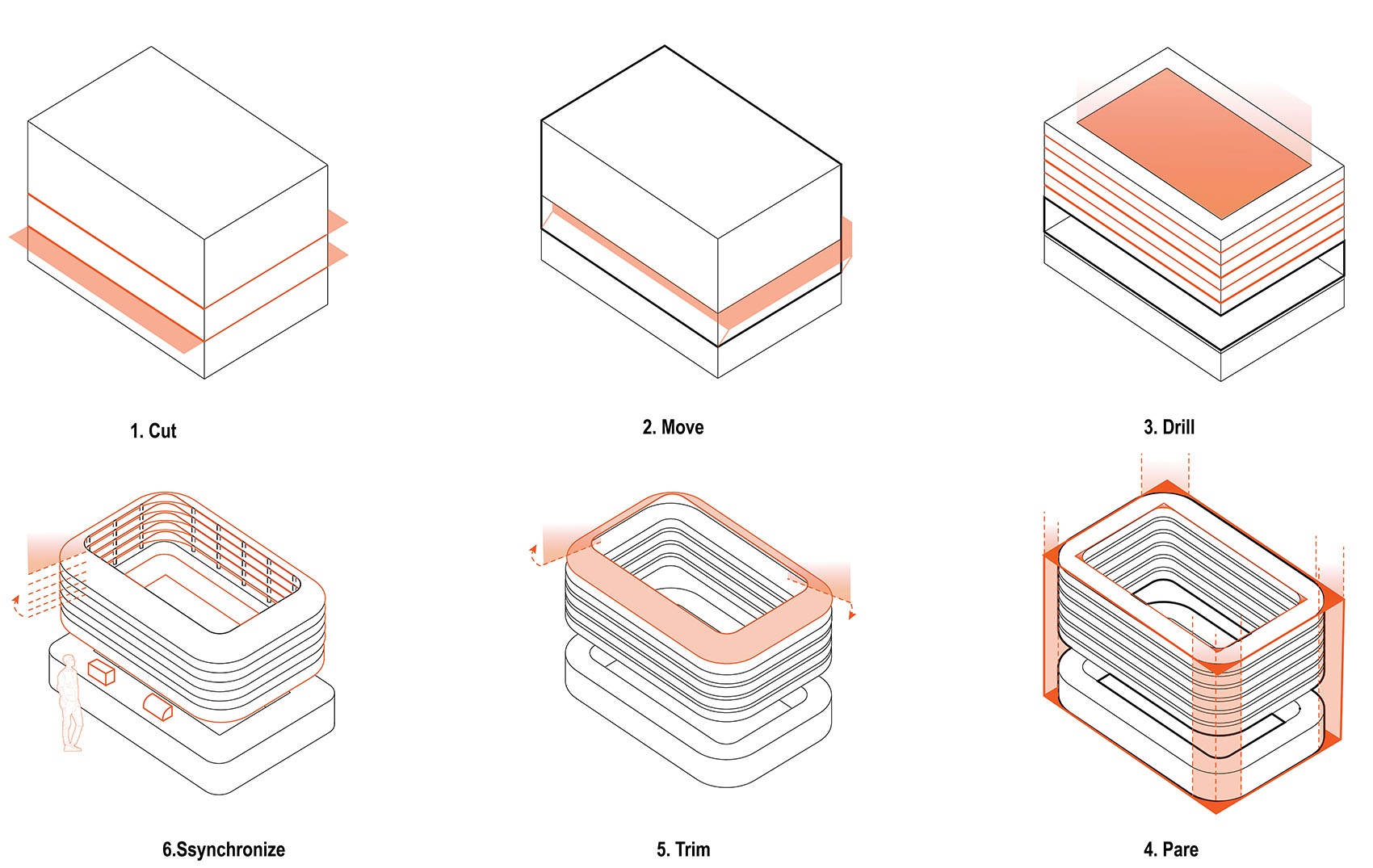 1. Cut

2. Move

3. Drill

6.Ssynchronize

5. Trim

4. Pare