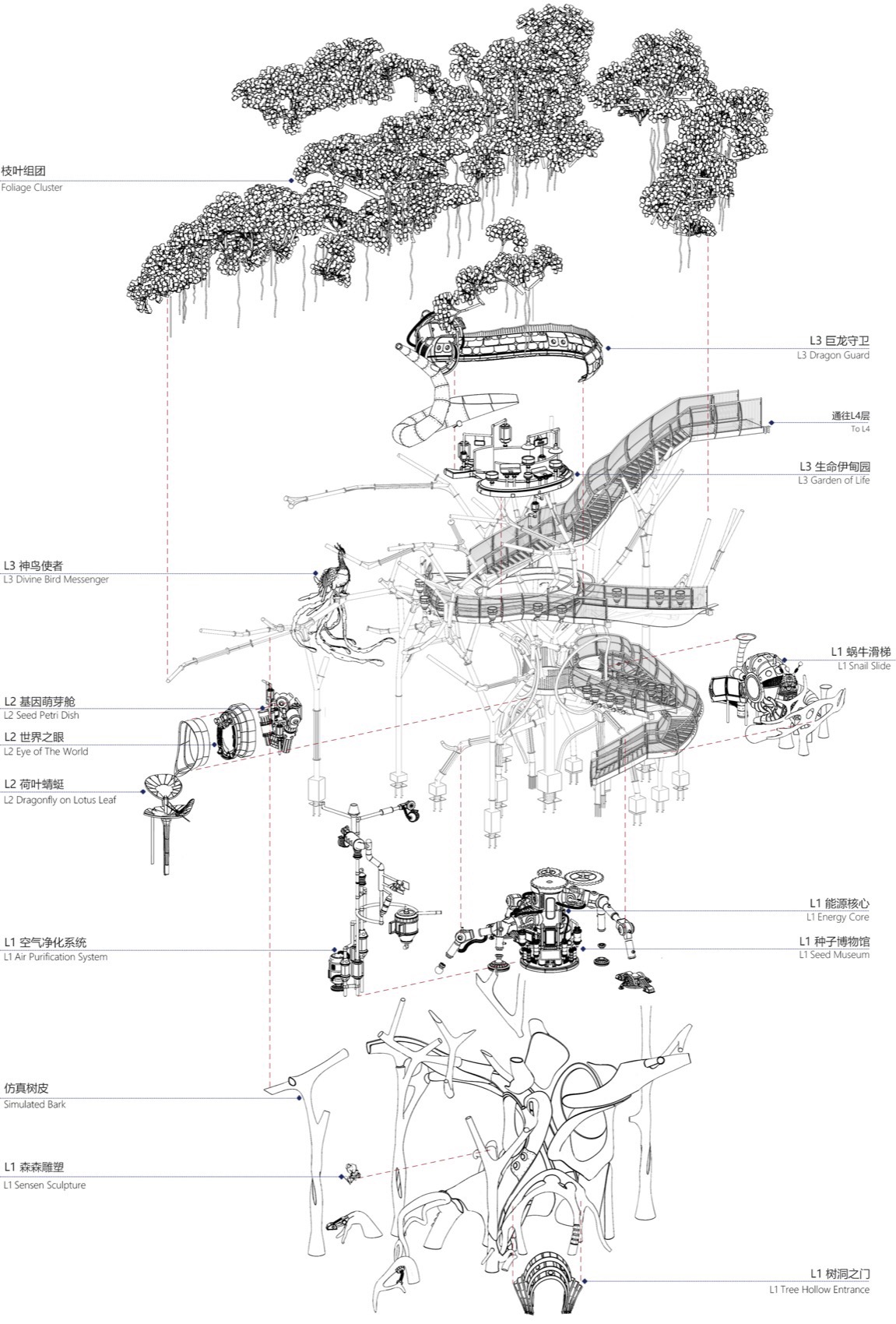 枝叶组团
Foliage Cluster

L3 巨龙守卫
L3 Dragon Guard

通往L4层
To L4

L3 生命伊甸园
L3 Garden of Life

L3 神鸟使者
L3 Divine Bird Messenger

L1 蜗牛滑梯
L1 Snail Slide

L2 基因萌芽舱
L2 Seed Petri Dish

L2 世界之眼
L2 Eye of The World

L2 荷叶蜻蜓
L2 Dragonfly on Lotus Leaf

L1 能源核心
L1 Energy Core

L1 空气净化系统
L1 Air Purification System

L1 种子博物馆
L1 Seed Museum

仿真树皮
Simulated Bark

L1 森森雕塑
L1 Sensen Sculpture

L1 树洞之门
L1 Tree Hollow Entrance