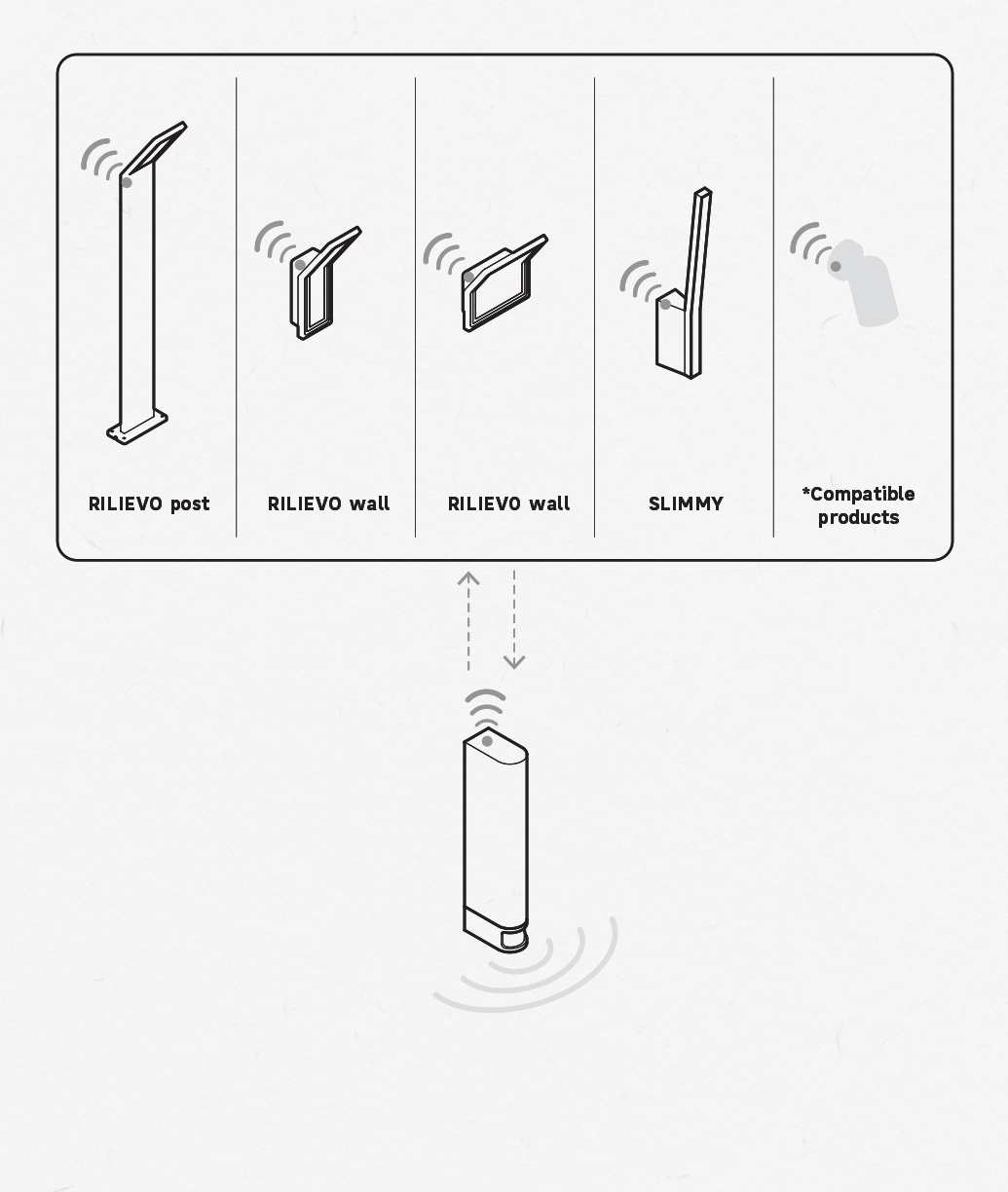 RILIEVO post

RILIEVO wall

RILIEVO wall

SLIMMY

*Compatible products