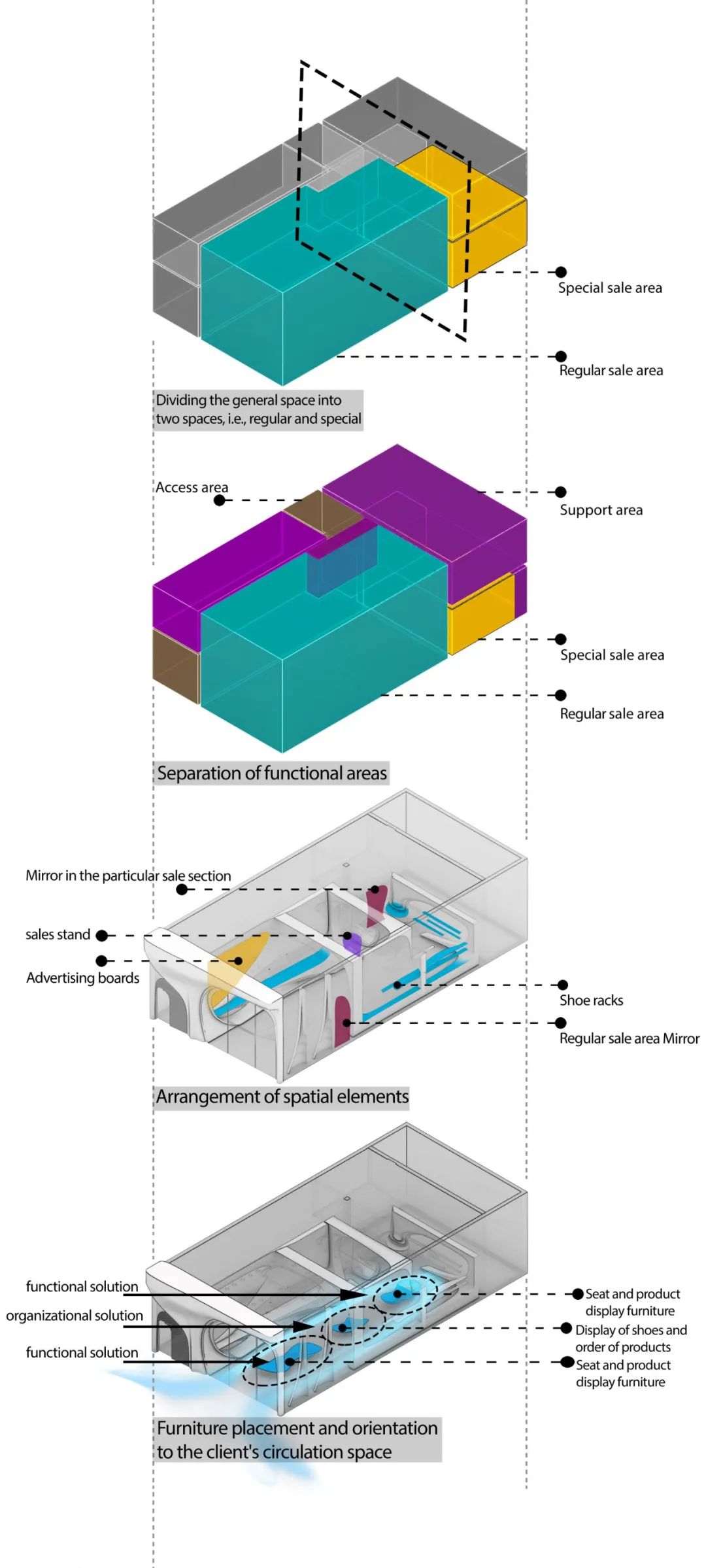 Special sale area

Regular sale area

Dividing the general space into two spaces, i.e., regular and special

Access area

Support area

Special sale area

Regular sale area

Separation of functional areas

Mirror in the particular sale section

sales stand

Advertising boards

Shoe racks

Regular sale area Mirror

Arrangement of spatial elements

functional solution

organizational solution

functional solution

Seat and product display furniture

Display of shoes and order of products

Seat and product display furniture

Furniture placement and orientation to the client's circulation space