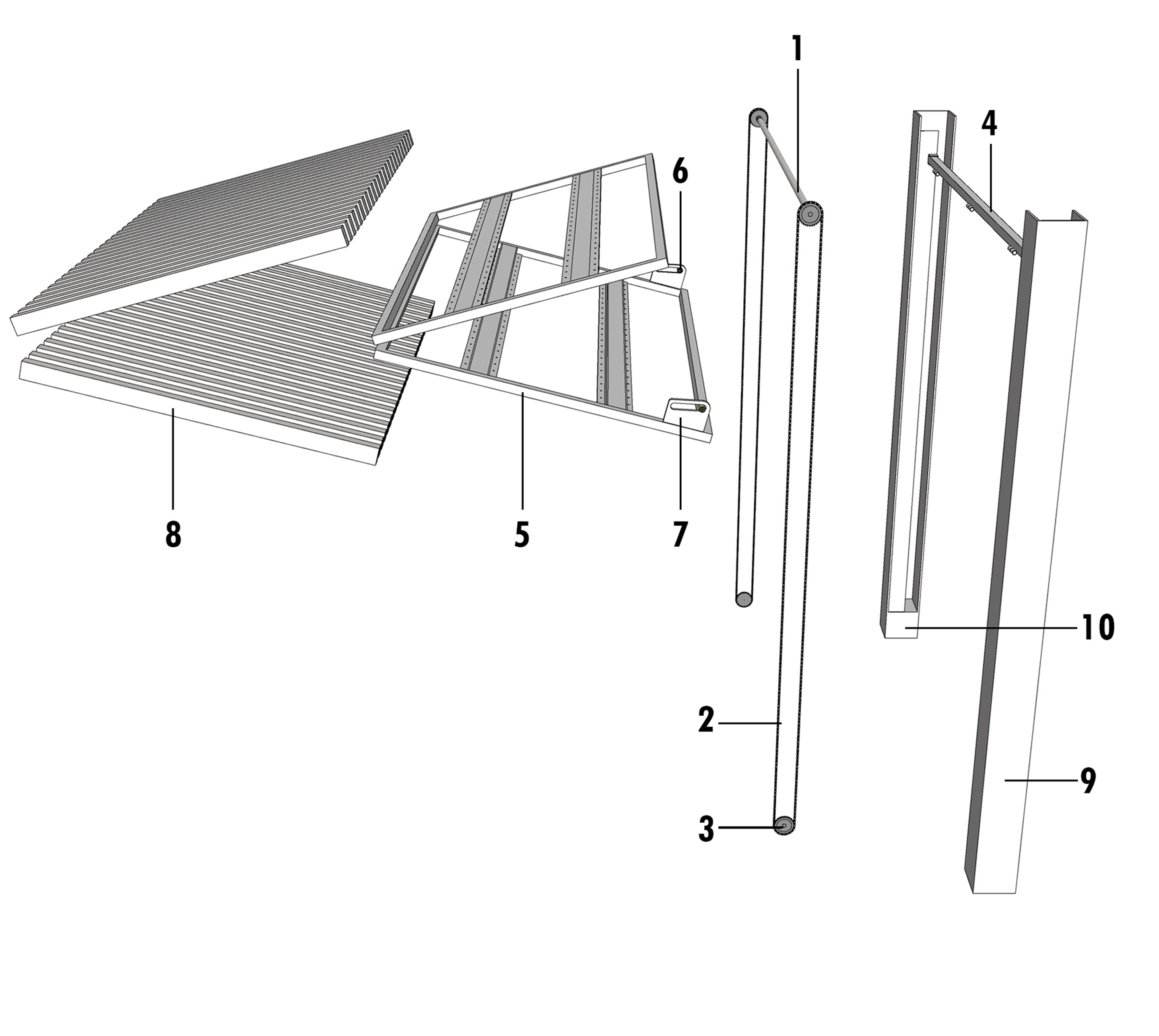 1
4
6
8
5
7
10
2
9
3