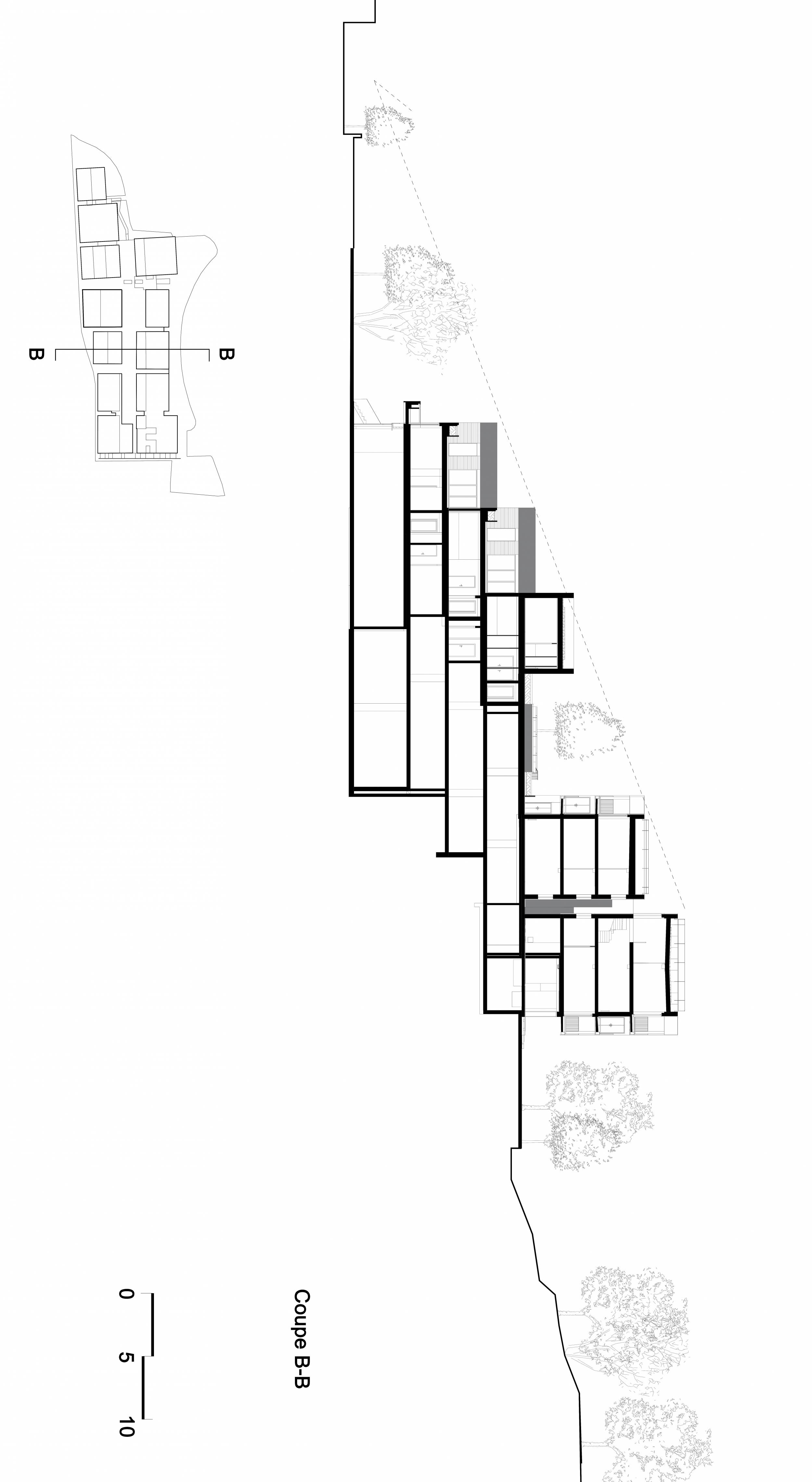 B
B
Coupe B-B
0
5
10