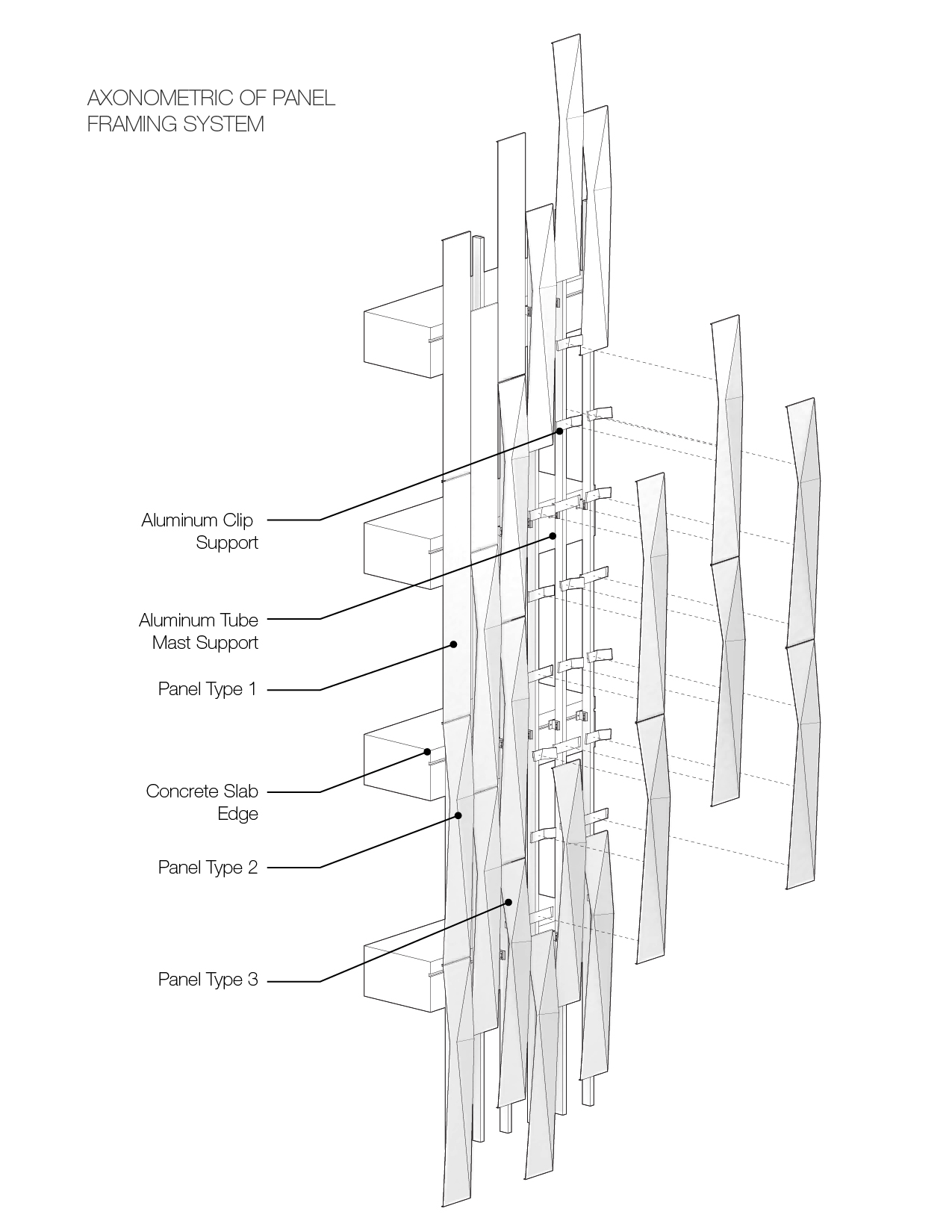 AXONOMETRIC OF PANEL FRAMING SYSTEM

Aluminum Clip Support

Aluminum Tube Mast Support

Panel Type 1

Concrete Slab Edge

Panel Type 2

Panel Type 3