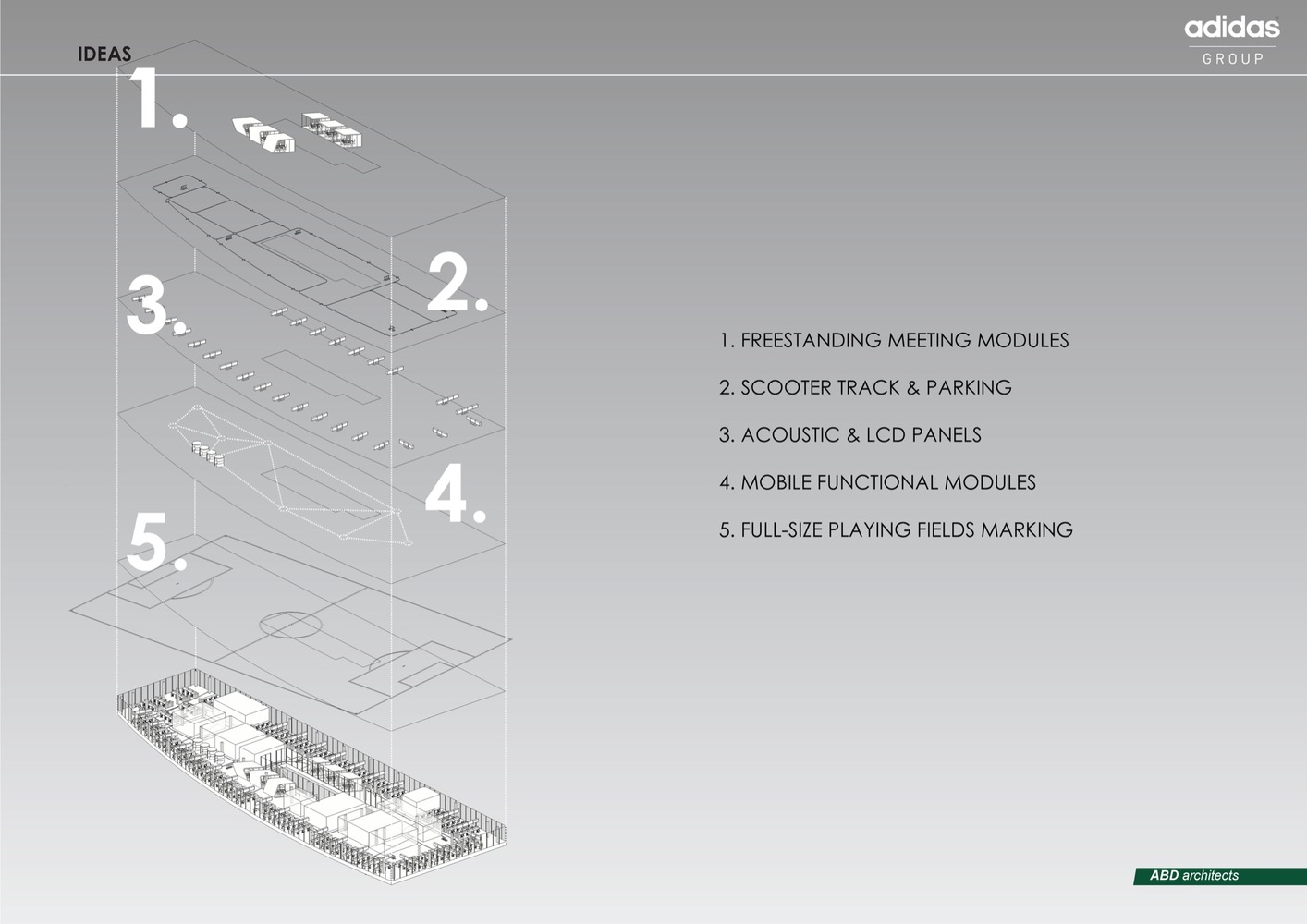 IDEAS

adidas
GROUP

1.

2.

3.

4.

5.

1. FREESTANDING MEETING MODULES

2. SCOOTER TRACK & PARKING

3. ACOUSTIC & LCD PANELS

4. MOBILE FUNCTIONAL MODULES

5. FULL-SIZE PLAYING FIELDS MARKING

ABD architects